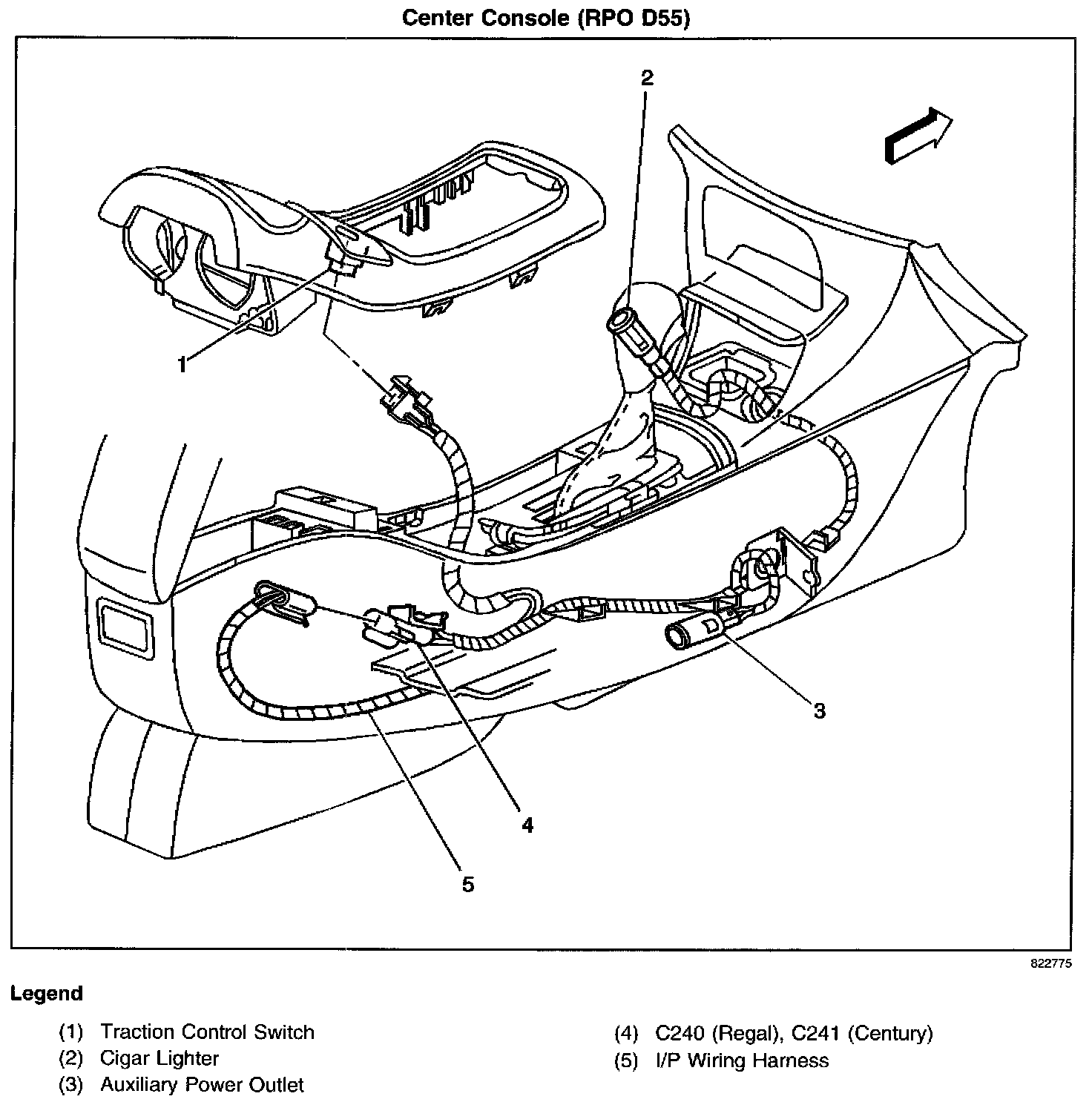 Center Console (RPO D55)

2

1

3

4

5

822775

Legend

(1) Traction Control Switch
(2) Cigar Lighter
(3) Auxiliary Power Outlet

(4) C240 (Regal), C241 (Century)
(5) I/P Wiring Harness