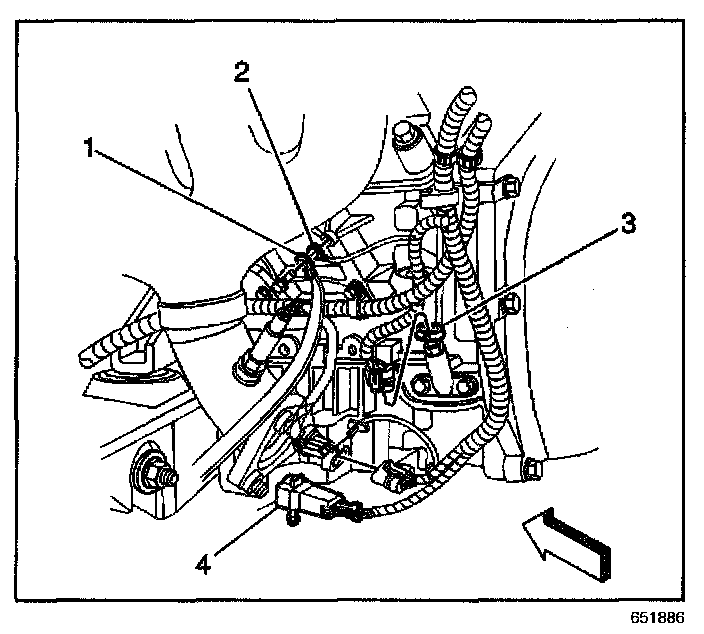 2
1
3
4
651886