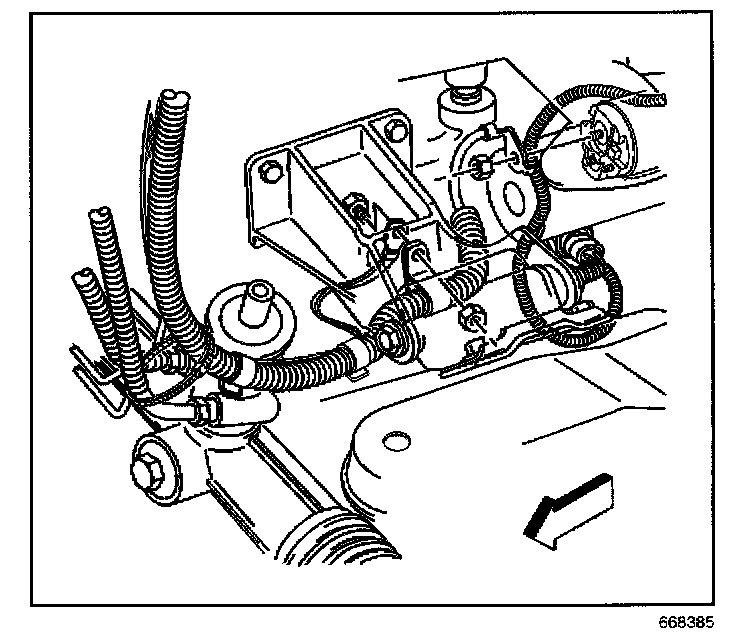 668385