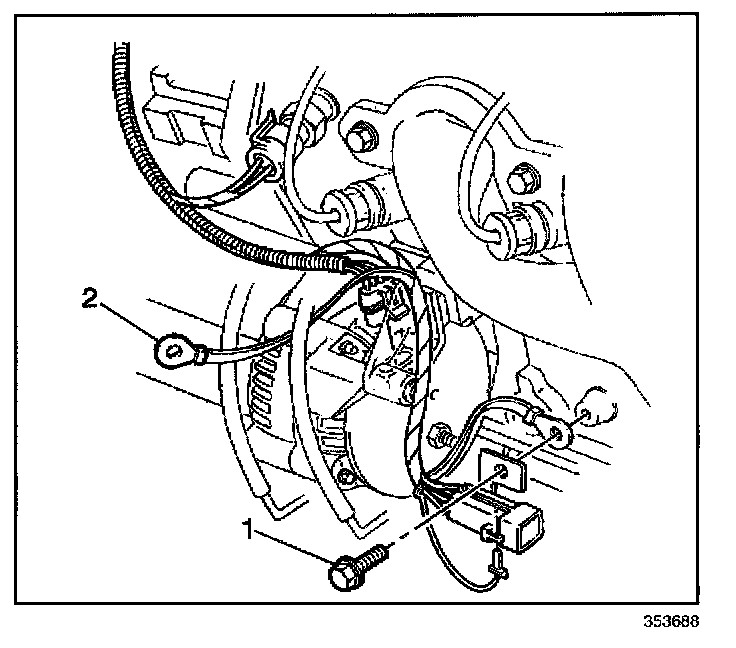 2

1

353688