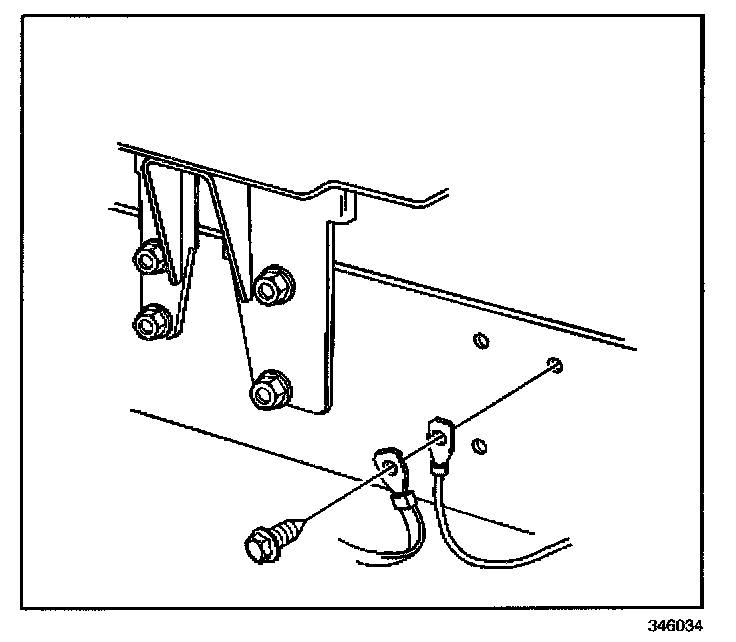 346034