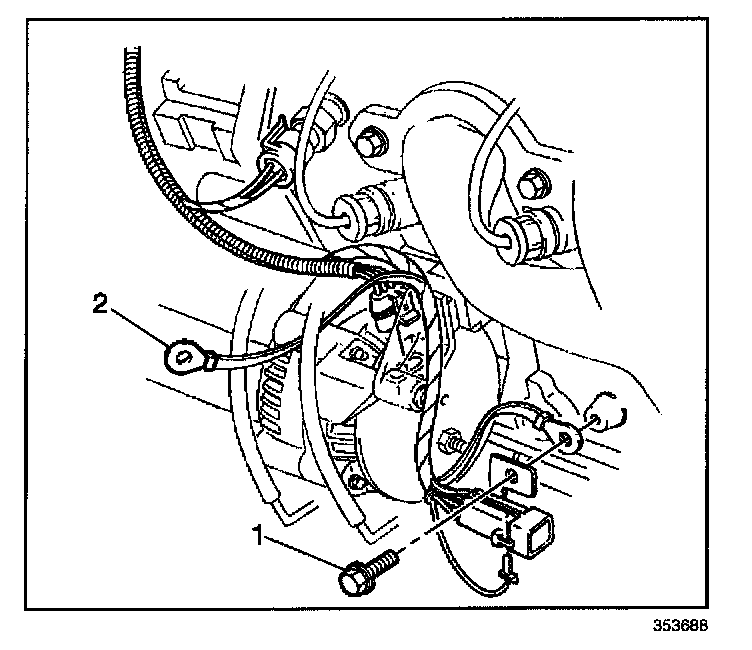 2

1

353688