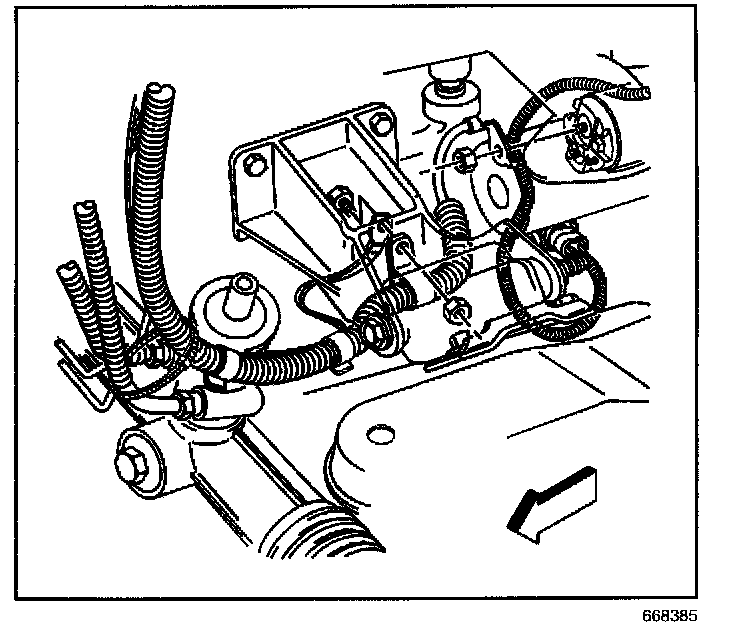 668385