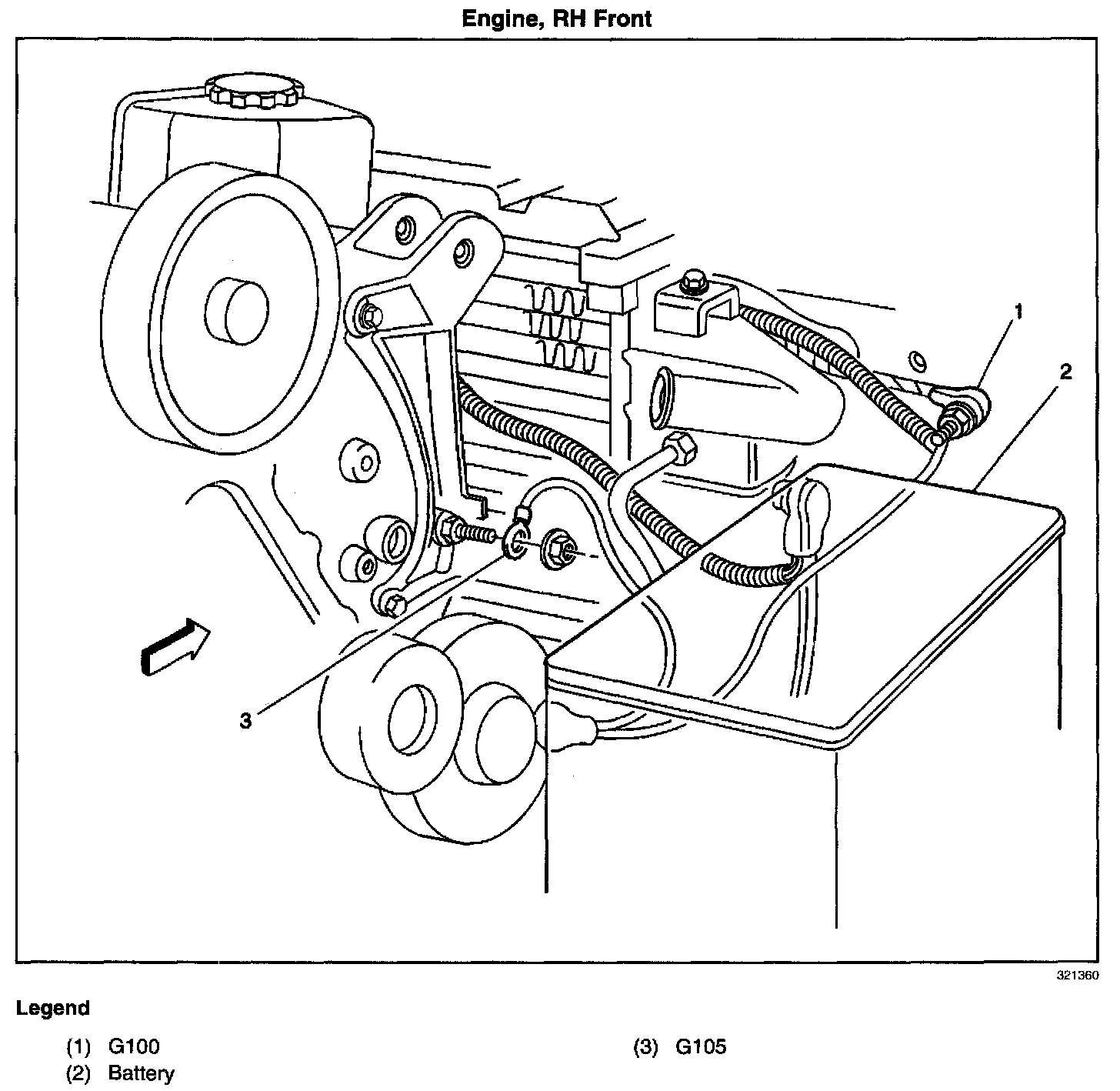 Engine, RH Front

1

2

3

321360

Legend

(1) G100
(2) Battery

(3) G105