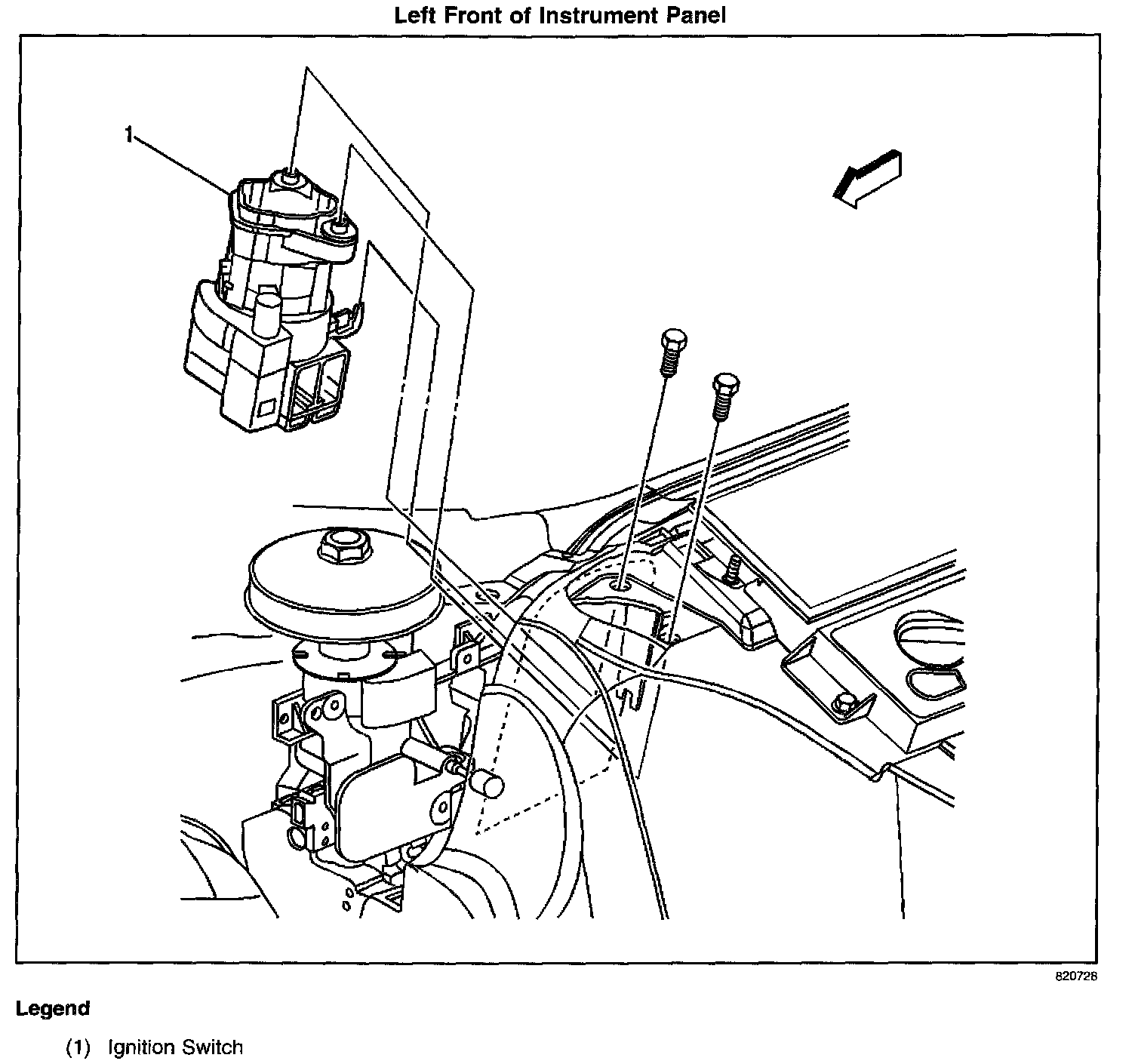 Left Front of Instrument Panel

1

820728

Legend

(1) Ignition Switch