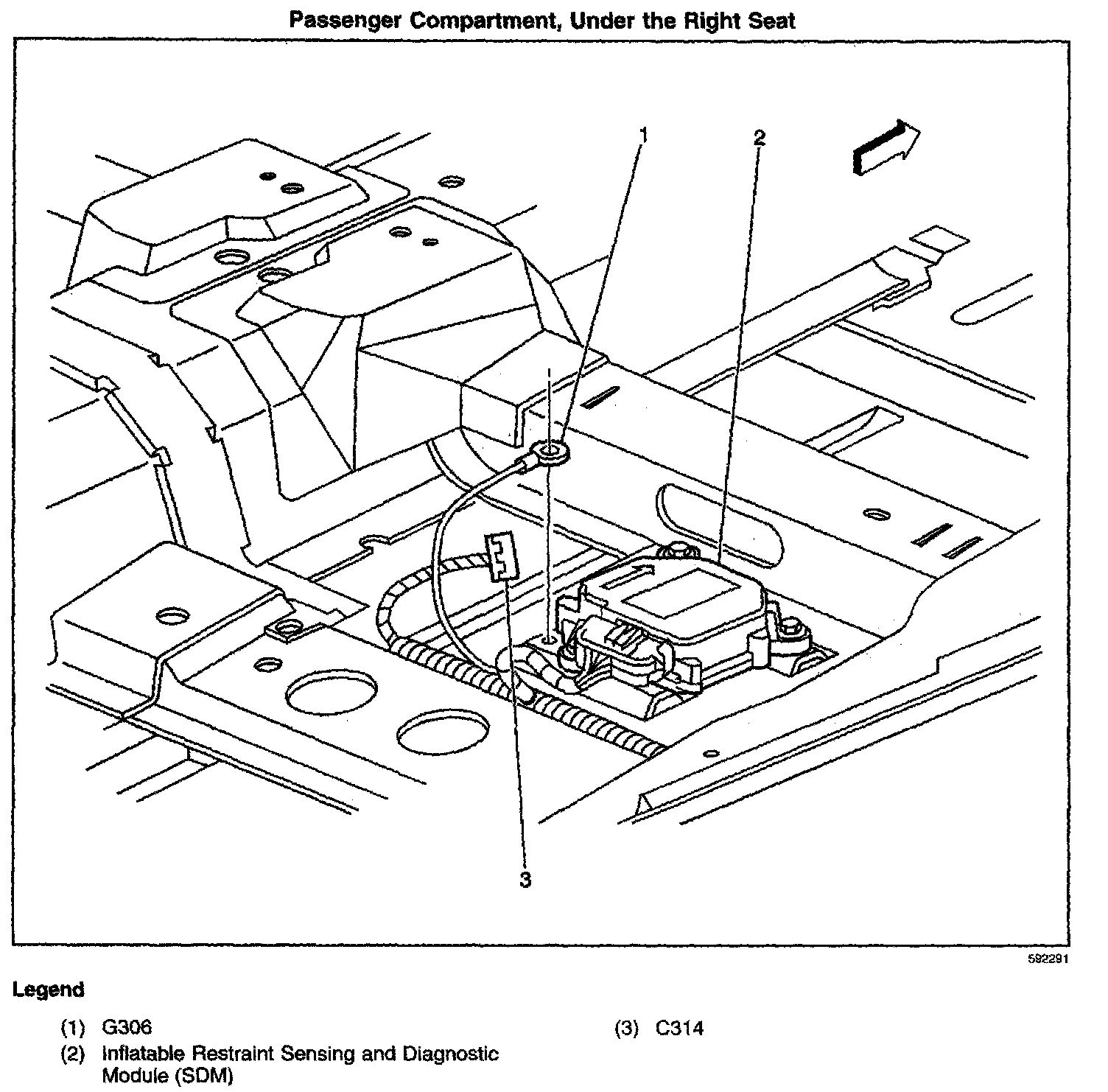 Passenger Compartment, Under the Right Seat

1

2

3

592291

Legend

(1) G306
(2) Inflatable Restraint Sensing and Diagnostic Module (SDM)

(3) C314