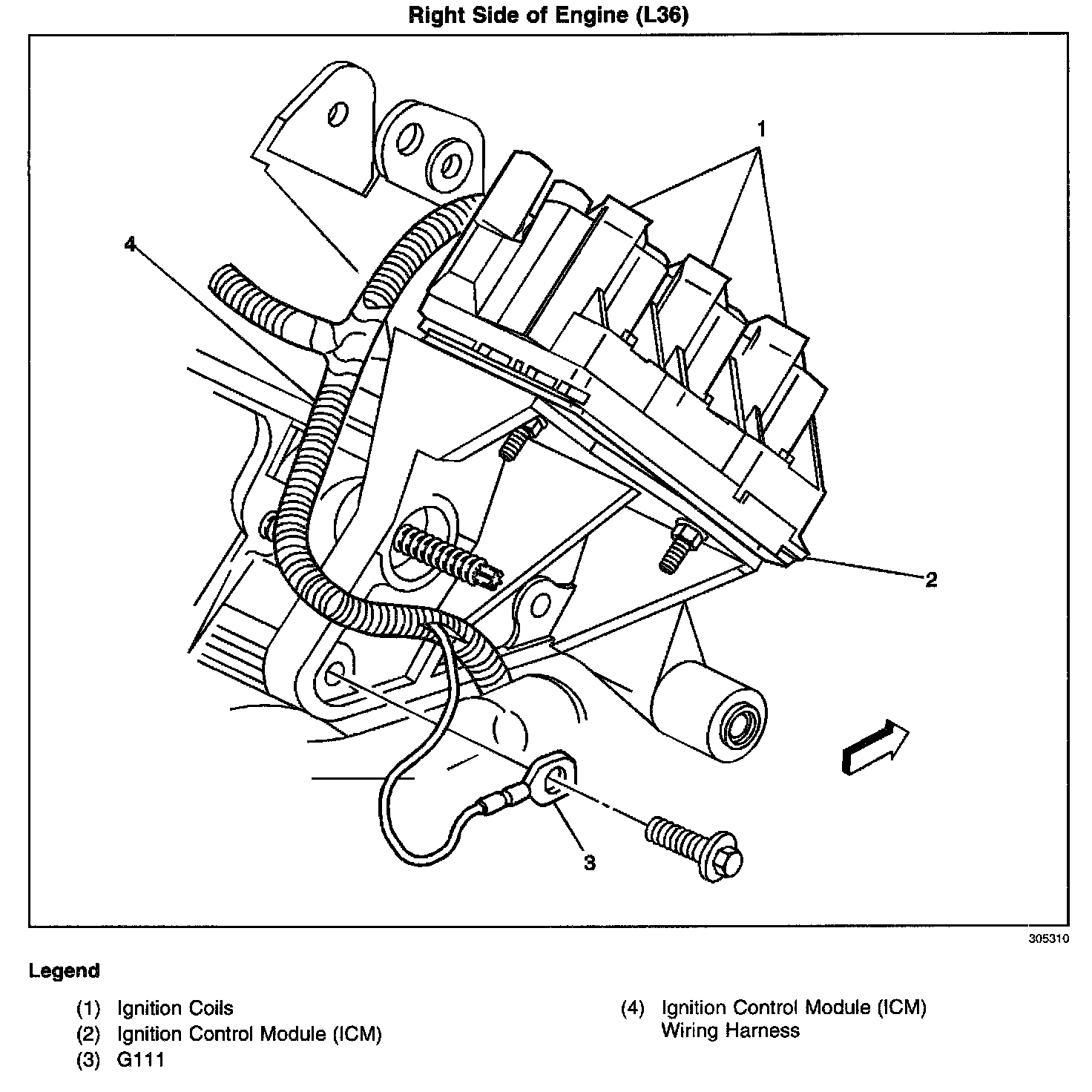 Right Side of Engine (L36)

1

4

2

3

305310

Legend

(1) Ignition Coils
(2) Ignition Control Module (ICM)
(3) G111

(4) Ignition Control Module (ICM) Wiring Harness