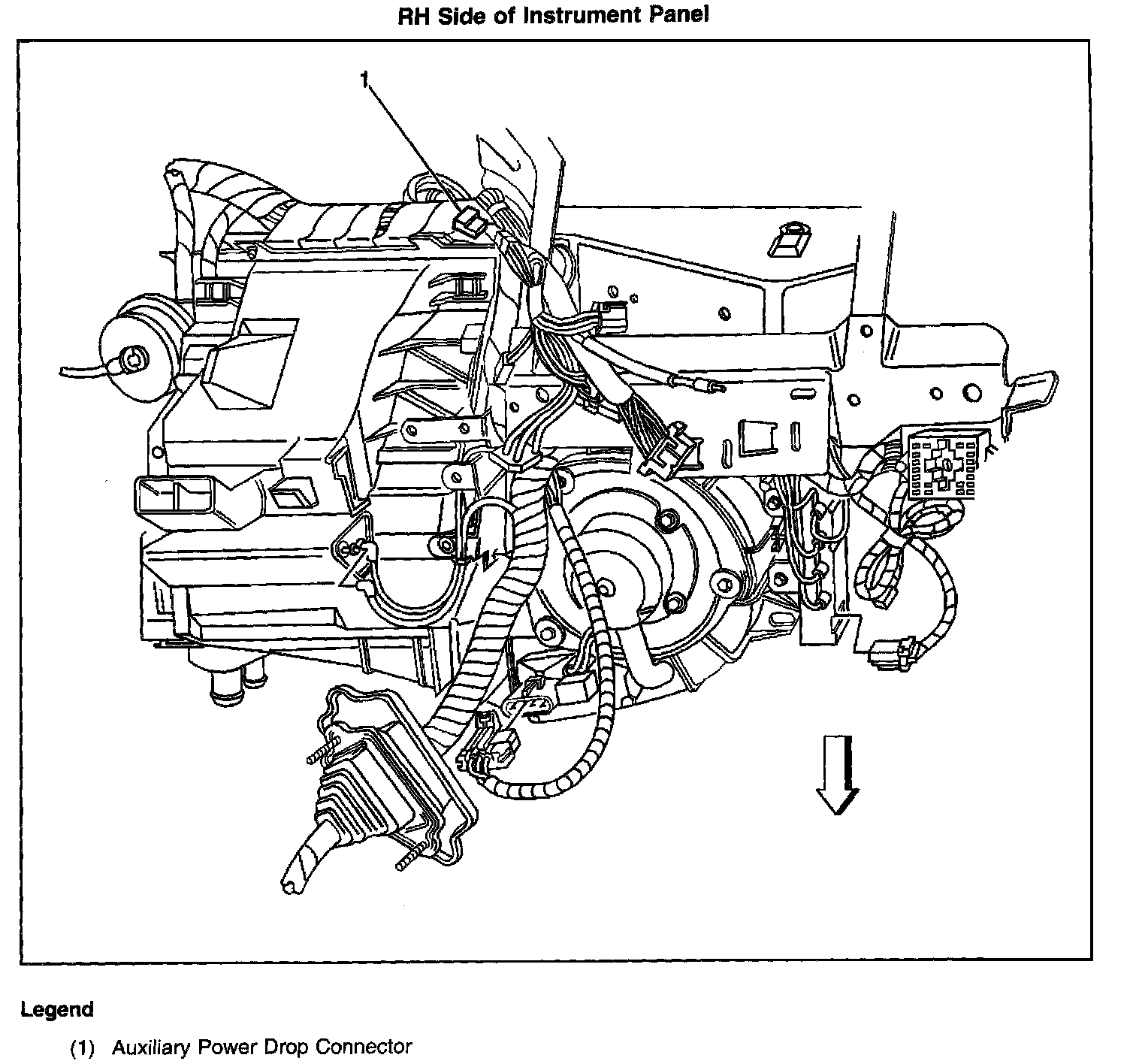 RH Side of Instrument Panel

1

Legend

(1) Auxiliary Power Drop Connector