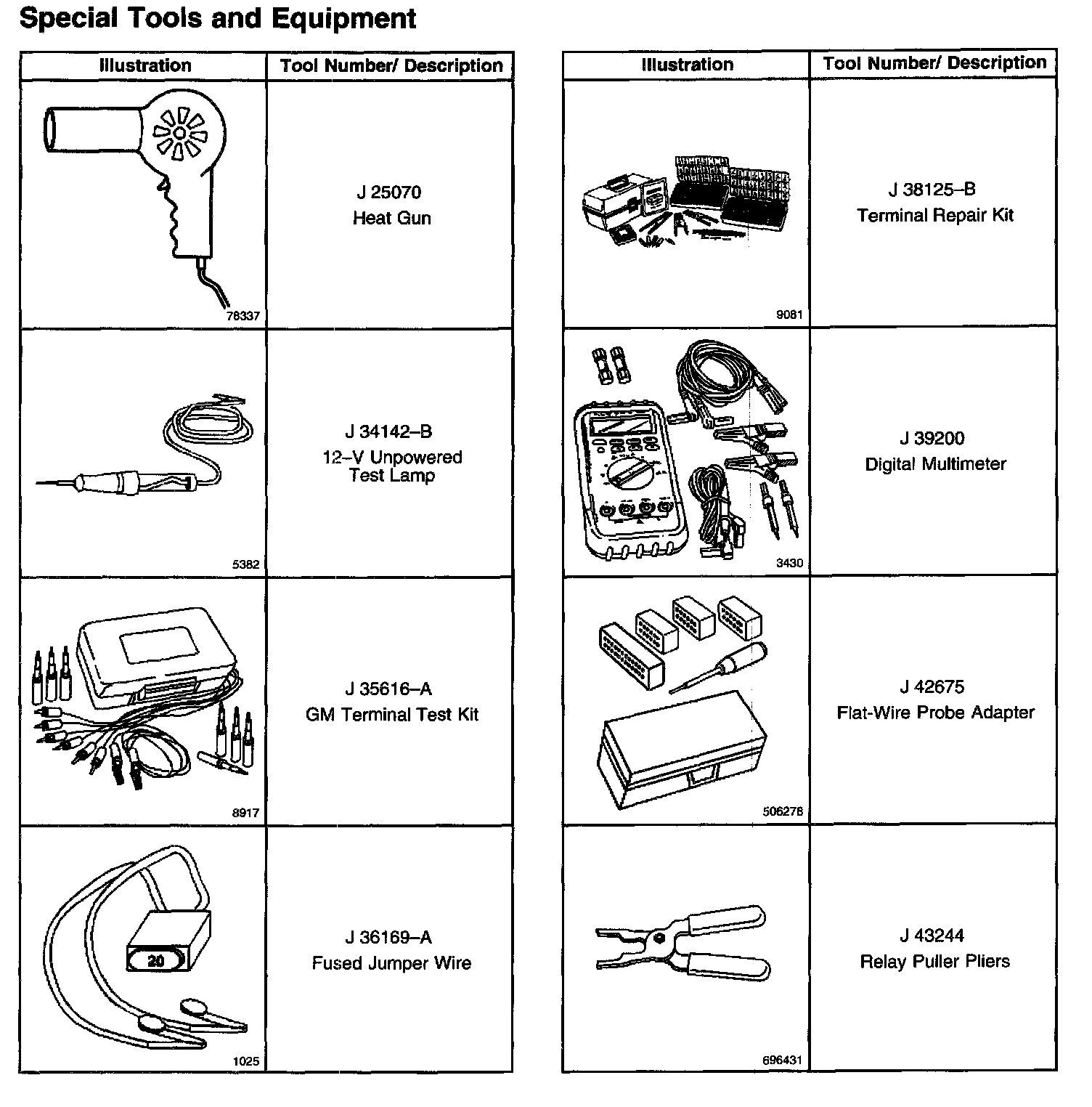 Special Tools and Equipment

| Illustration | Tool Number/ Description |
|---|---|
| 78337 | J 25070 Heat Gun |
| 5382 | J 34142–B 12–V Unpowered Test Lamp |
| 8917 | J 35616–A GM Terminal Test Kit |
| 20 1025 | J 36169–A Fused Jumper Wire |

| Illustration | Tool Number/ Description |
|---|---|
| 9081 | J 38125–B Terminal Repair Kit |
| 3430 | J 39200 Digital Multimeter |
| 506276 | J 42675 Flat-Wire Probe Adapter |
| 696431 | J 43244 Relay Puller Pliers |