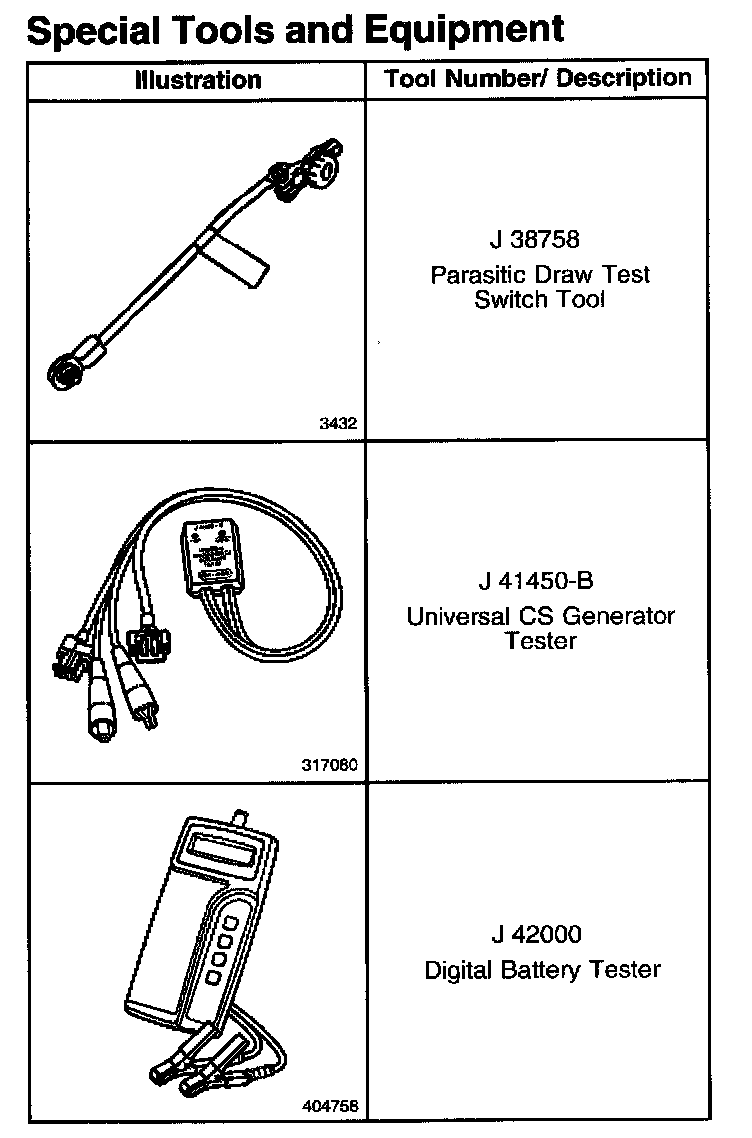 Special Tools and Equipment

| Illustration | Tool Number/ Description |
|---|---|
| 3432 | J 38758 Parasitic Draw Test Switch Tool |
| 317080 | J 41450-B Universal CS Generator Tester |
| 404758 | J 42000 Digital Battery Tester |