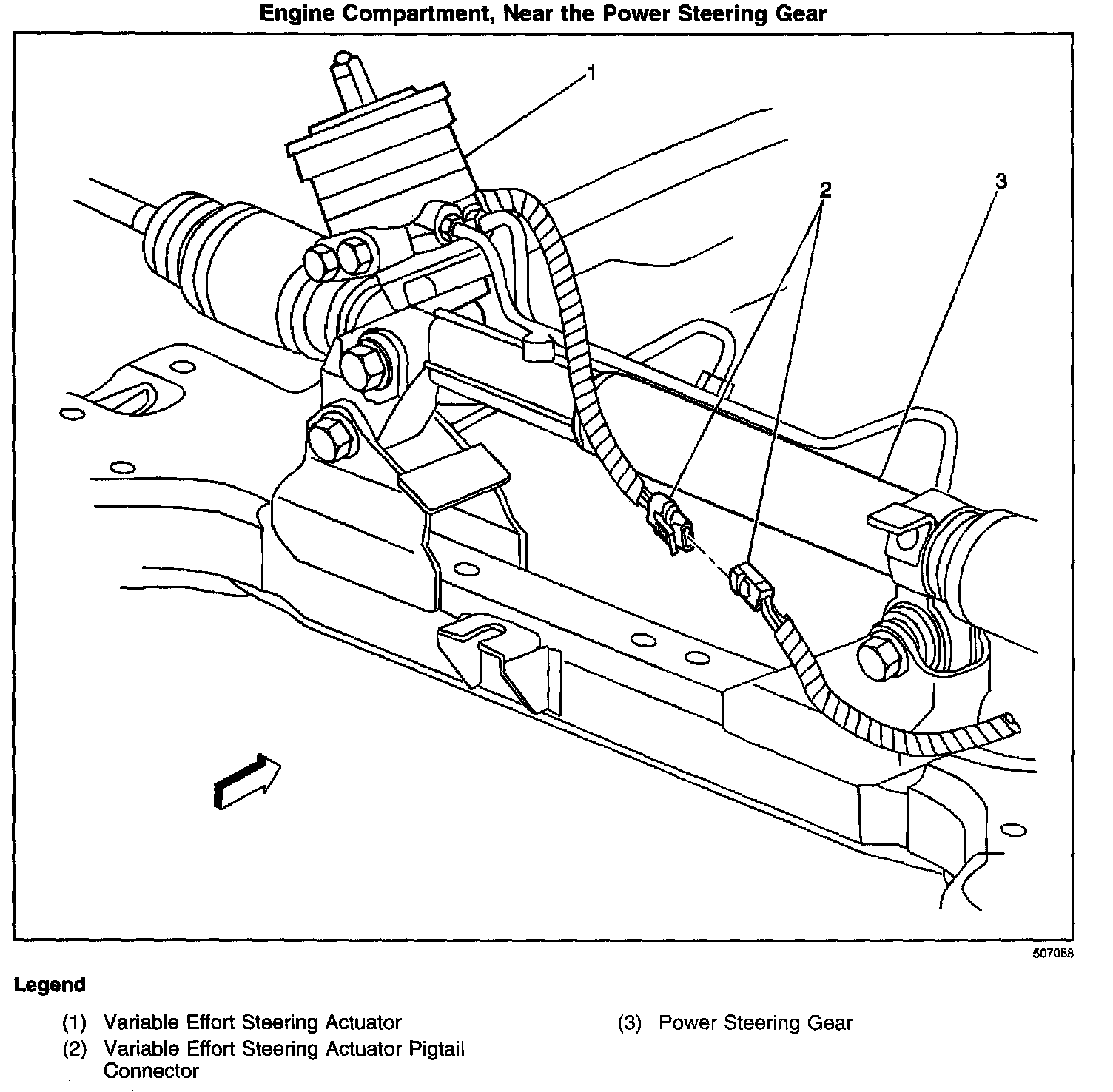 Engine Compartment, Near the Power Steering Gear

1

2

3

507088

Legend

(1) Variable Effort Steering Actuator

(2) Variable Effort Steering Actuator Pigtail Connector

(3) Power Steering Gear