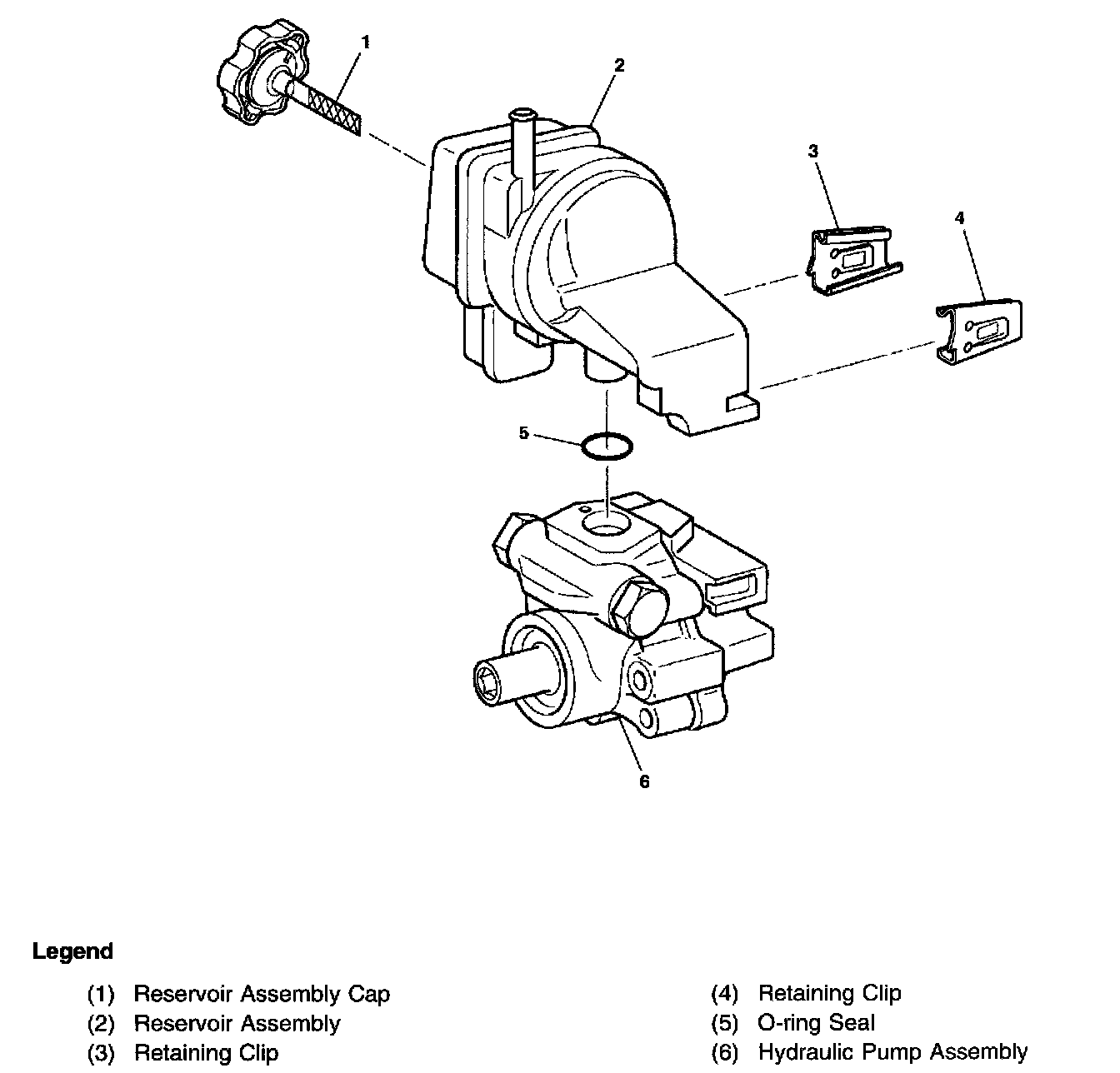 1
2
3
4
5
6

Legend

(1) Reservoir Assembly Cap
(2) Reservoir Assembly
(3) Retaining Clip

(4) Retaining Clip
(5) O-ring Seal
(6) Hydraulic Pump Assembly