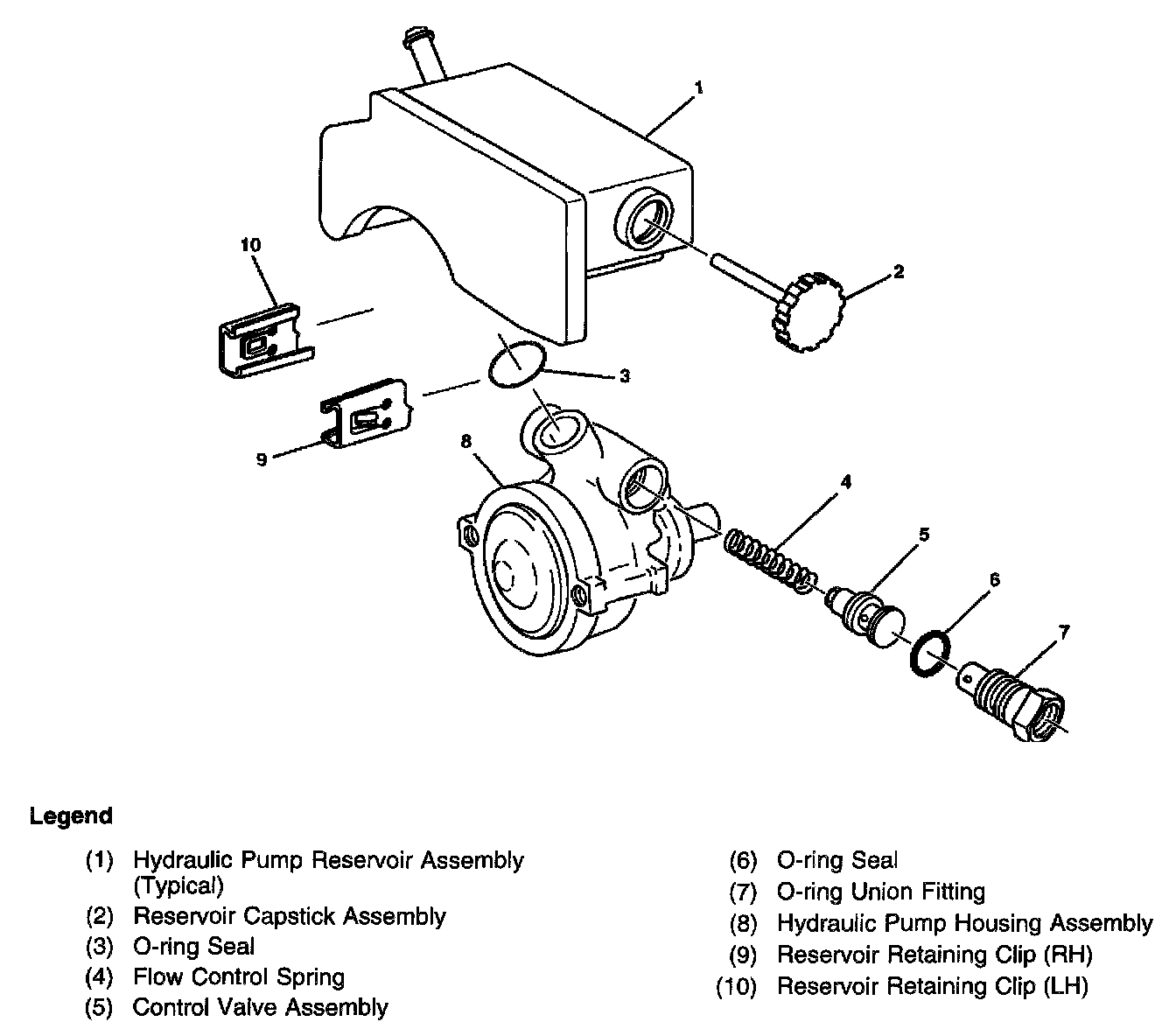 1
10
2
3
9
8
4
5
6
7

Legend

(1) Hydraulic Pump Reservoir Assembly (Typical)
(2) Reservoir Capstick Assembly
(3) O-ring Seal
(4) Flow Control Spring
(5) Control Valve Assembly

(6) O-ring Seal
(7) O-ring Union Fitting
(8) Hydraulic Pump Housing Assembly
(9) Reservoir Retaining Clip (RH)
(10) Reservoir Retaining Clip (LH)