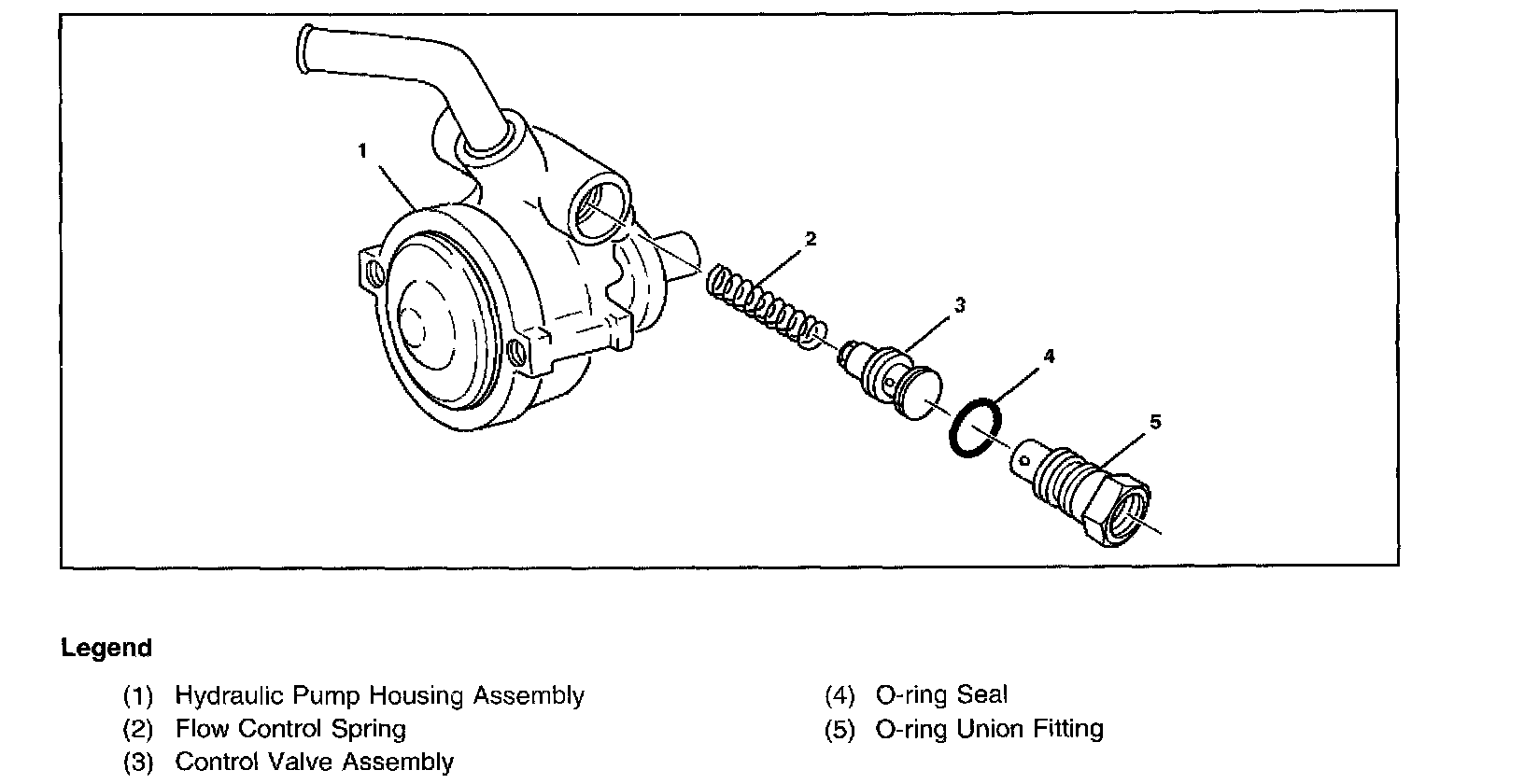 1

2

3

4

5

Legend

(1) Hydraulic Pump Housing Assembly
(2) Flow Control Spring
(3) Control Valve Assembly

(4) O-ring Seal
(5) O-ring Union Fitting