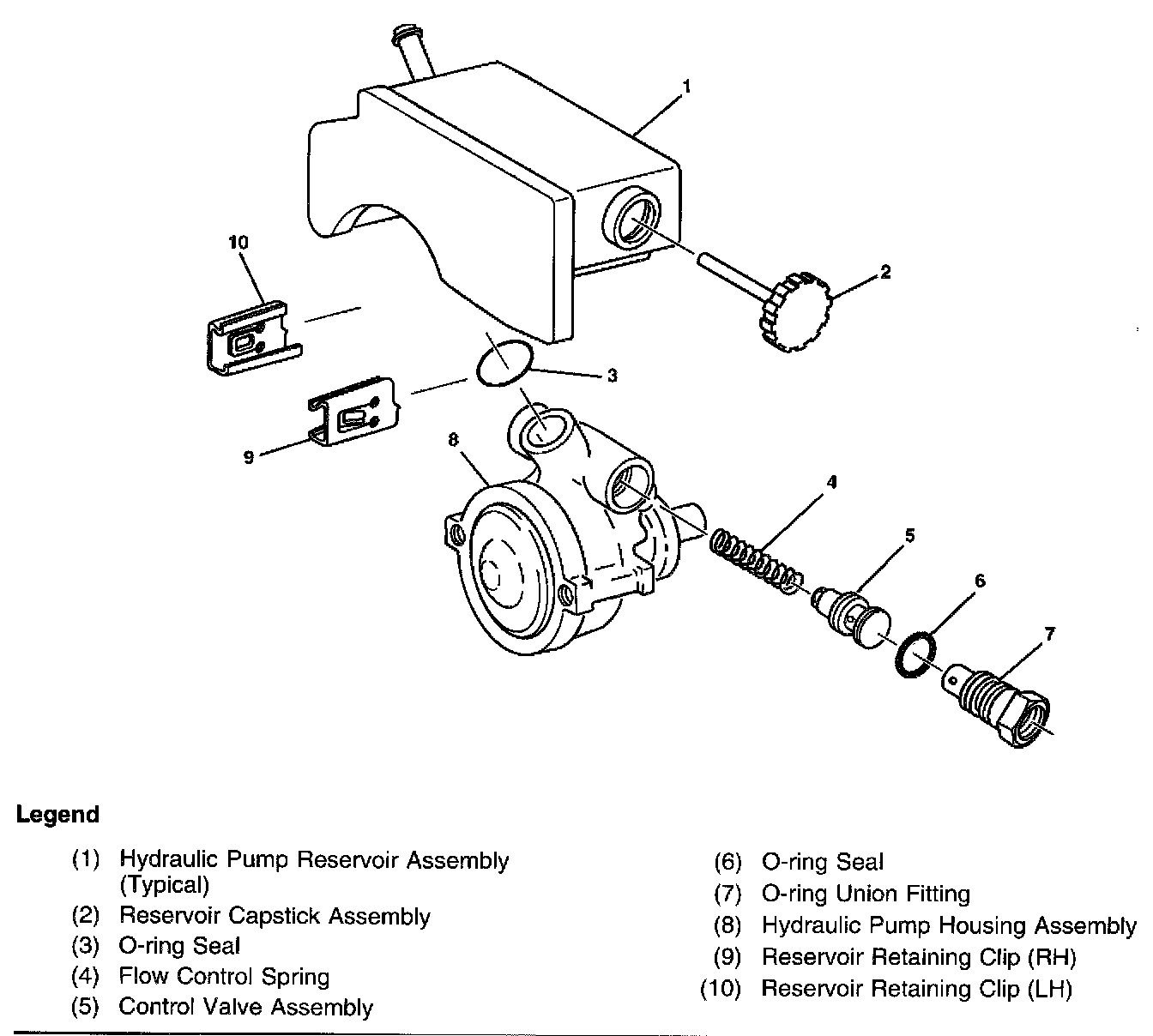 1
10
2
3
9
8
4
5
6
7

Legend

(1) Hydraulic Pump Reservoir Assembly (Typical)
(2) Reservoir Capstick Assembly
(3) O-ring Seal
(4) Flow Control Spring
(5) Control Valve Assembly

(6) O-ring Seal
(7) O-ring Union Fitting
(8) Hydraulic Pump Housing Assembly
(9) Reservoir Retaining Clip (RH)
(10) Reservoir Retaining Clip (LH)