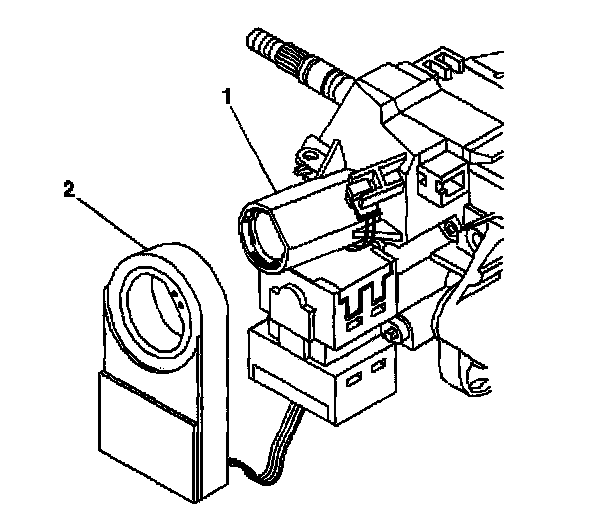 1
2