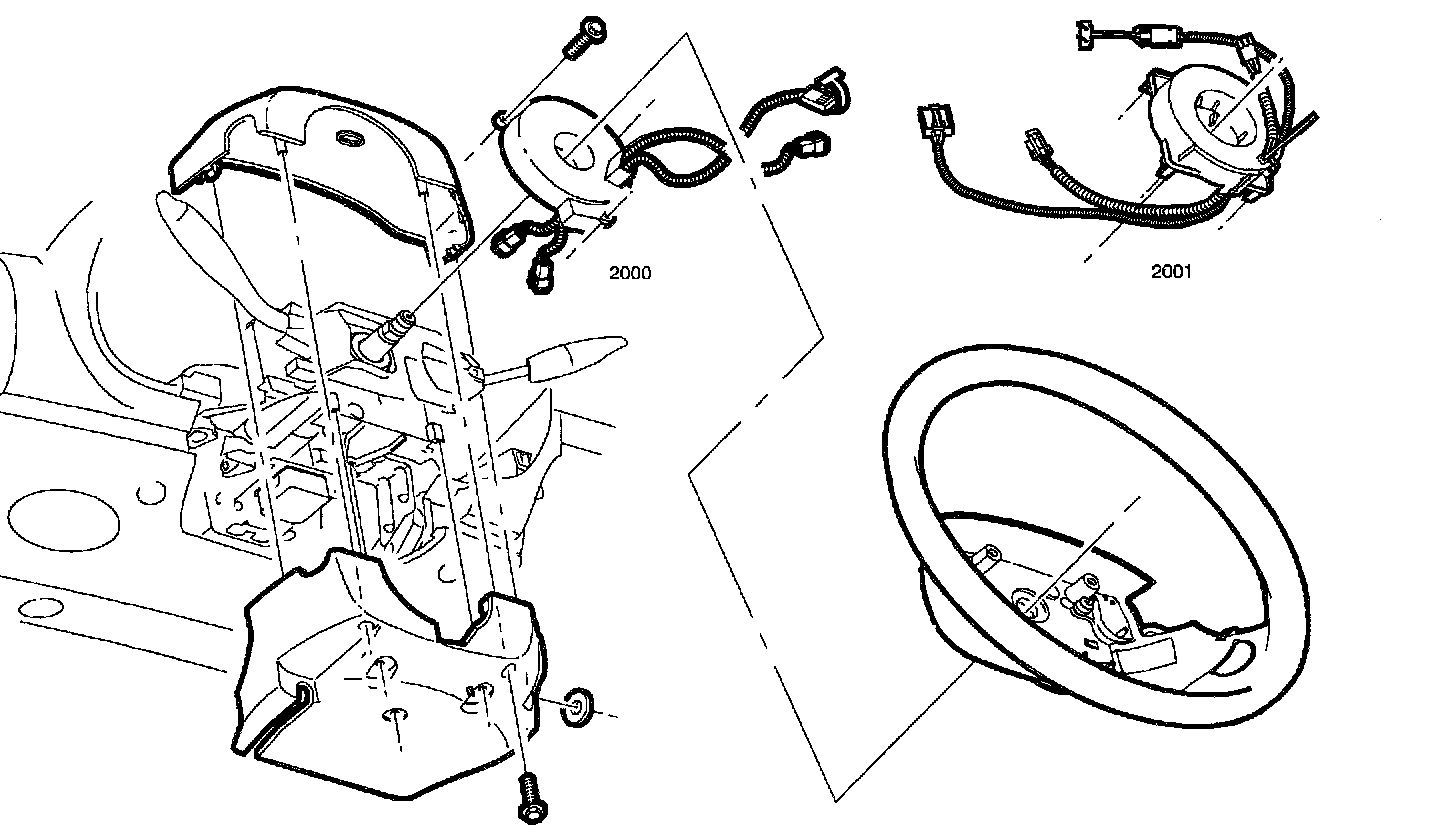 2000

2001