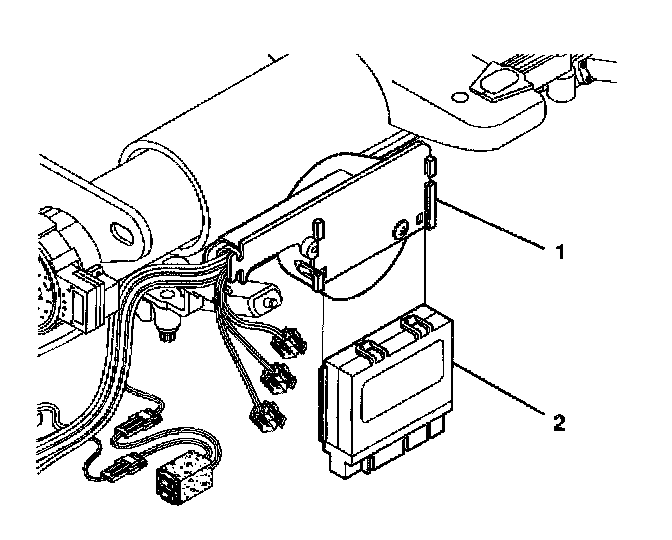 1

2