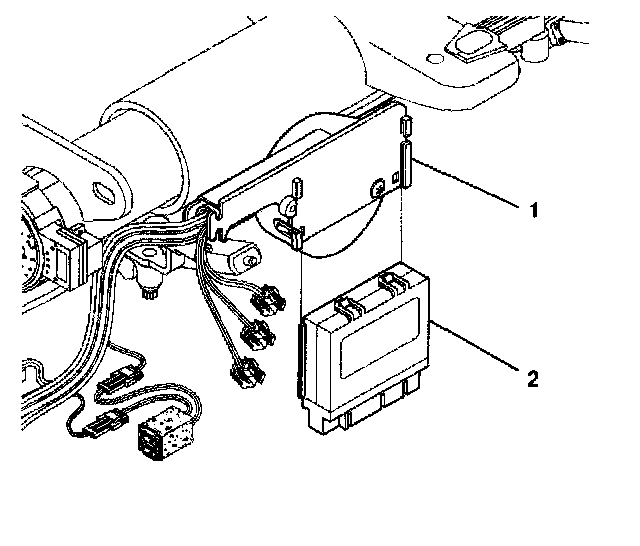 1
2