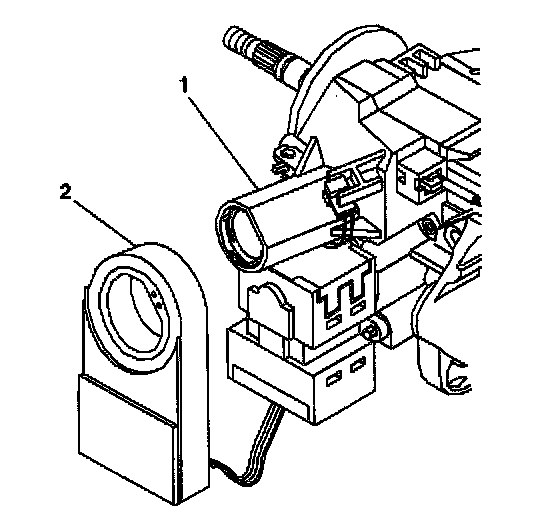 1
2