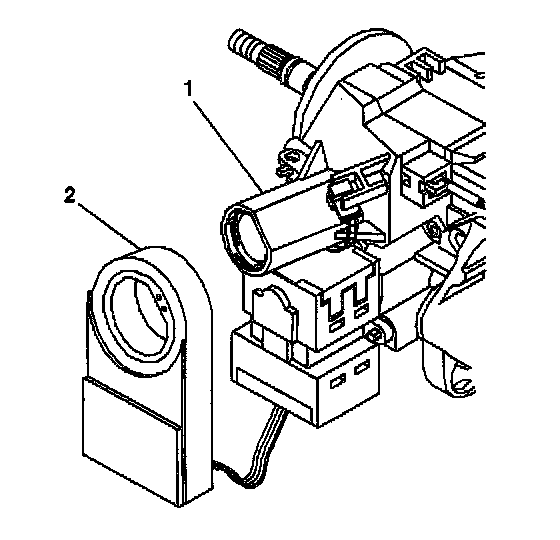 1

2