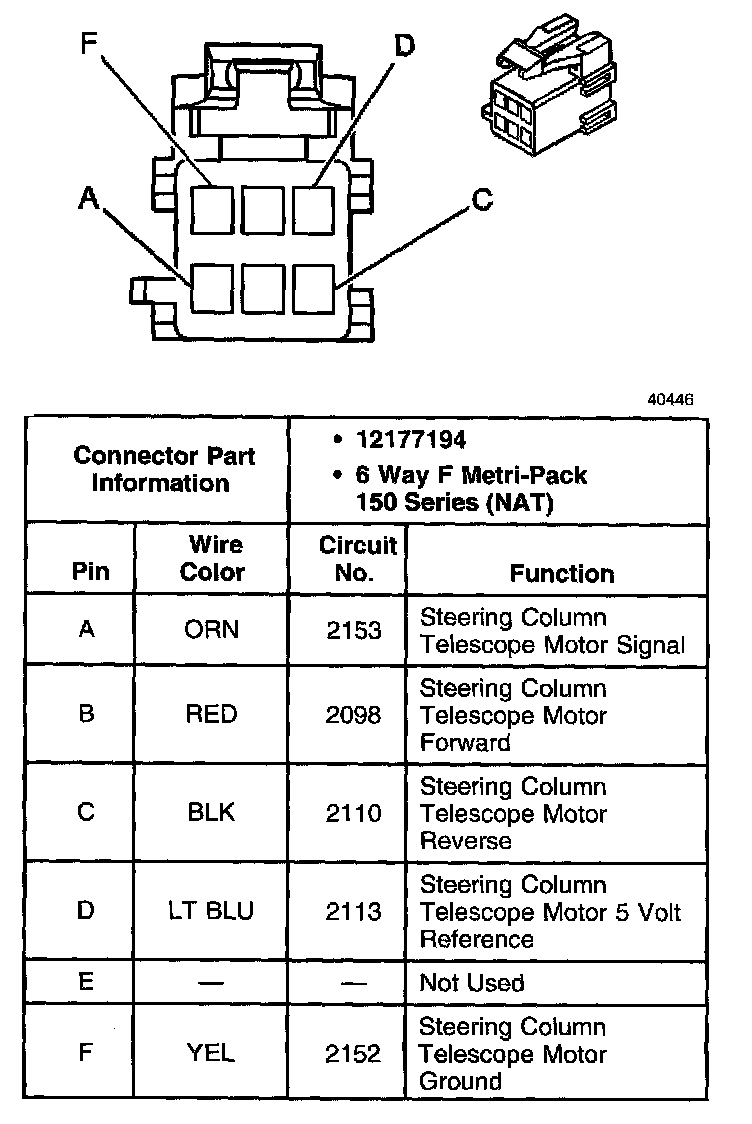 F
D
A
C

40446

| Connector Part Information | | • 12177194 • 6 Way F Metri-Pack 150 Series (NAT) | |
|---|---|---|---|
| Pin | Wire Color | Circuit No. | Function |
| A | ORN | 2153 | Steering Column Telescope Motor Signal |
| B | RED | 2098 | Steering Column Telescope Motor Forward |
| C | BLK | 2110 | Steering Column Telescope Motor Reverse |
| D | LT BLU | 2113 | Steering Column Telescope Motor 5 Volt Reference |
| E | — | — | Not Used |
| F | YEL | 2152 | Steering Column Telescope Motor Ground |