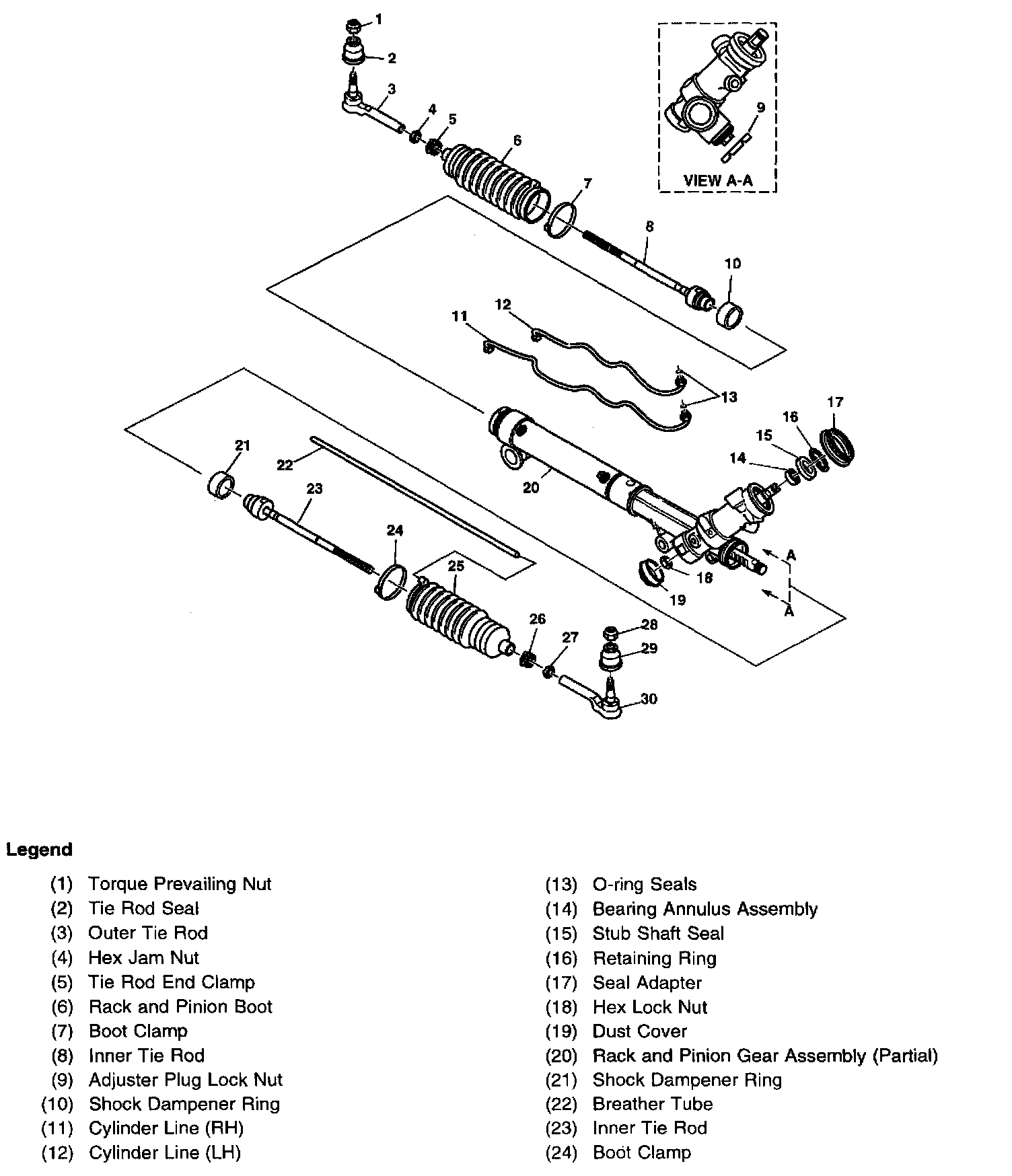 1
2
3
4
5
6
7
8
9
VIEW A-A
10
11
12
13
14
15
16
17
18
19
20
21
22
23
24
25
26
27
28
29
30
A
A

Legend

(1) Torque Prevailing Nut
(2) Tie Rod Seal
(3) Outer Tie Rod
(4) Hex Jam Nut
(5) Tie Rod End Clamp
(6) Rack and Pinion Boot
(7) Boot Clamp
(8) Inner Tie Rod
(9) Adjuster Plug Lock Nut
(10) Shock Dampener Ring
(11) Cylinder Line (RH)
(12) Cylinder Line (LH)

(13) O-ring Seals
(14) Bearing Annulus Assembly
(15) Stub Shaft Seal
(16) Retaining Ring
(17) Seal Adapter
(18) Hex Lock Nut
(19) Dust Cover
(20) Rack and Pinion Gear Assembly (Partial)
(21) Shock Dampener Ring
(22) Breather Tube
(23) Inner Tie Rod
(24) Boot Clamp