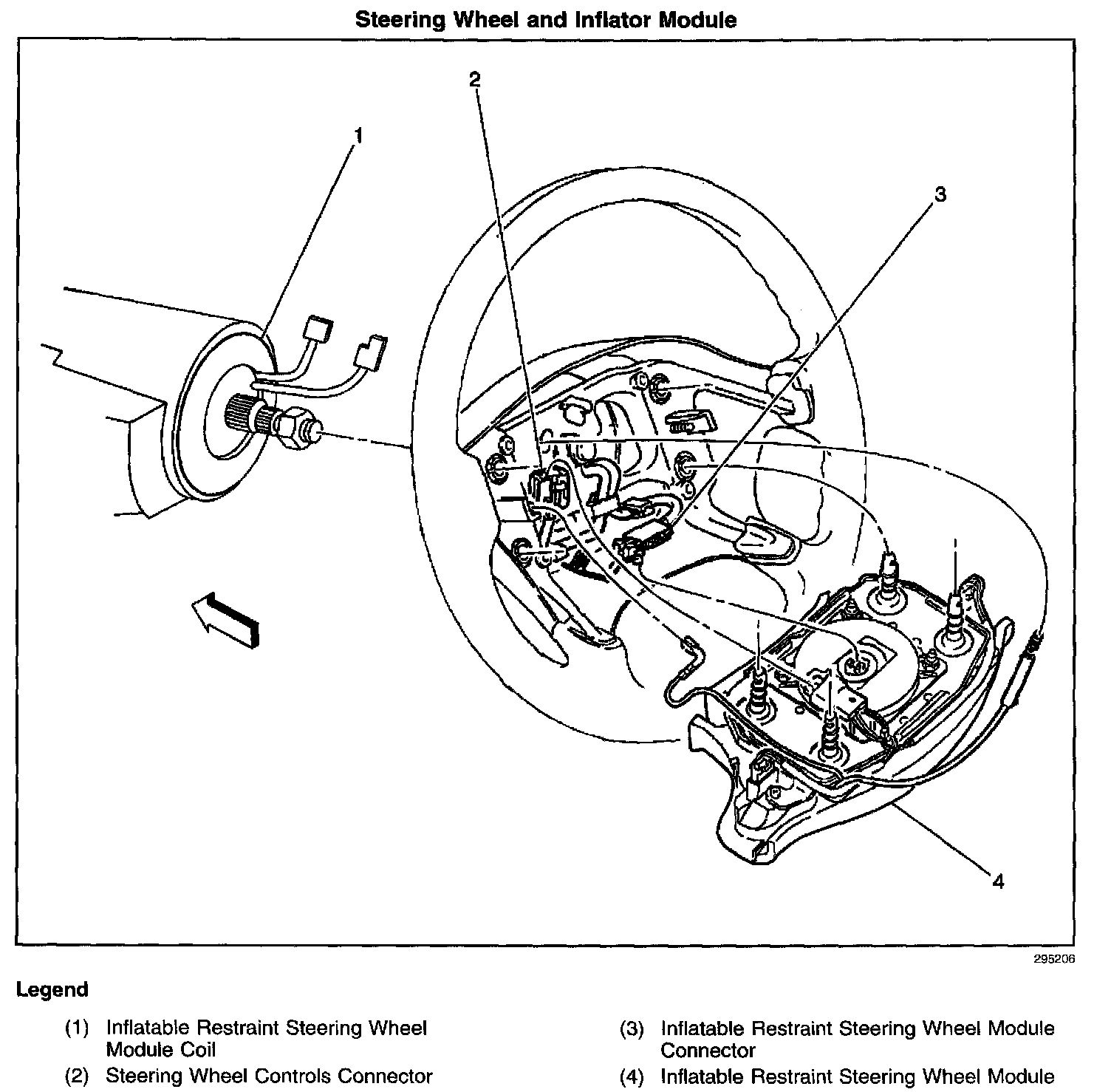 Steering Wheel and Inflator Module

2

1

3

4

295206

Legend

(1) Inflatable Restraint Steering Wheel Module Coil

(2) Steering Wheel Controls Connector

(3) Inflatable Restraint Steering Wheel Module Connector

(4) Inflatable Restraint Steering Wheel Module