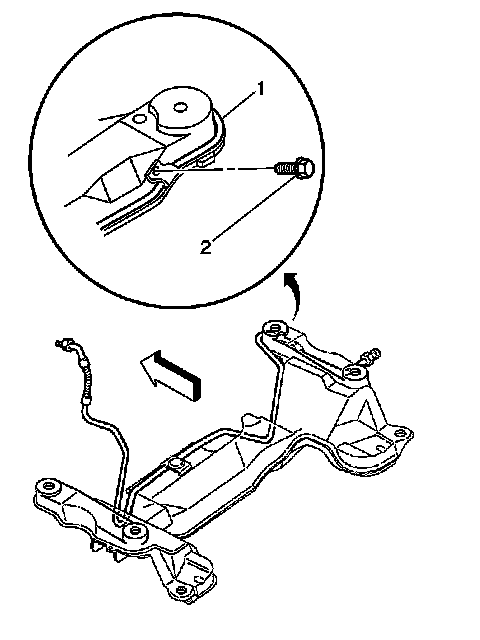 1
2