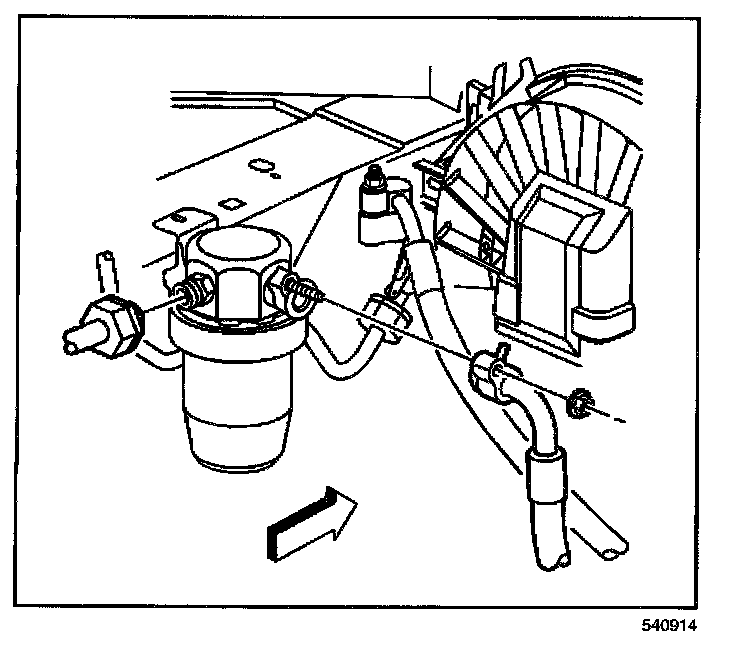 540914