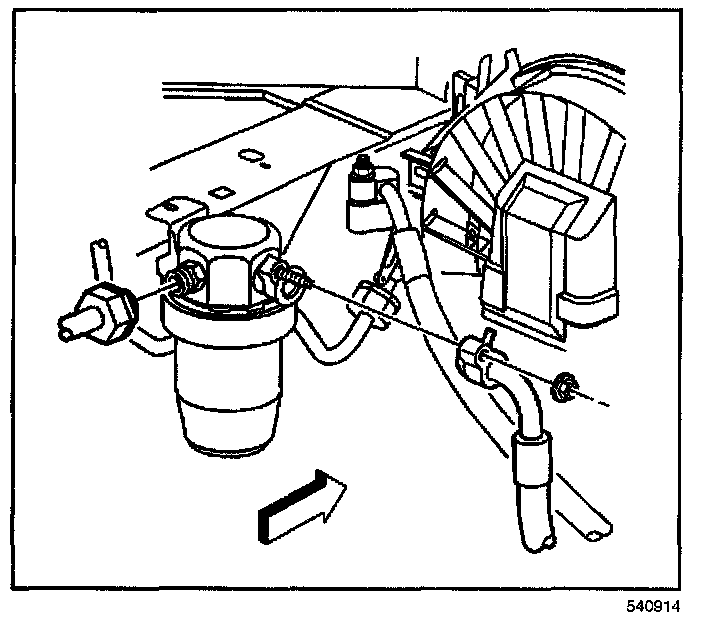 540914