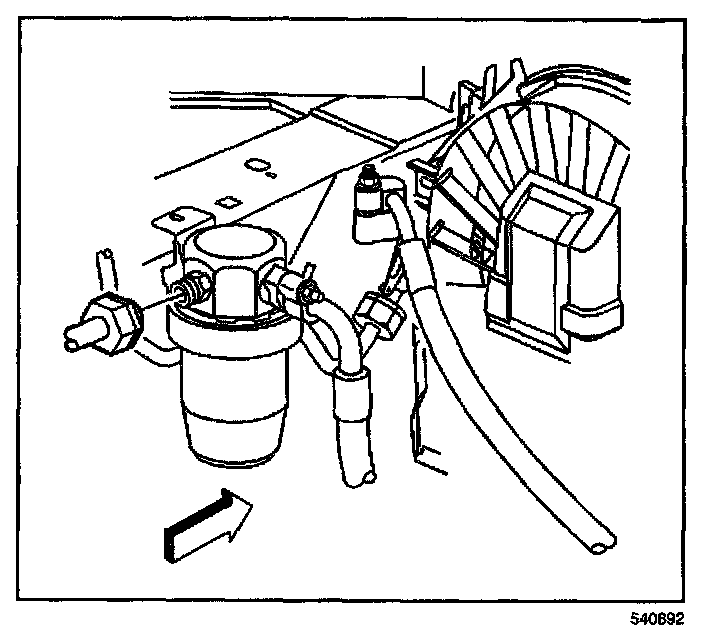 540892