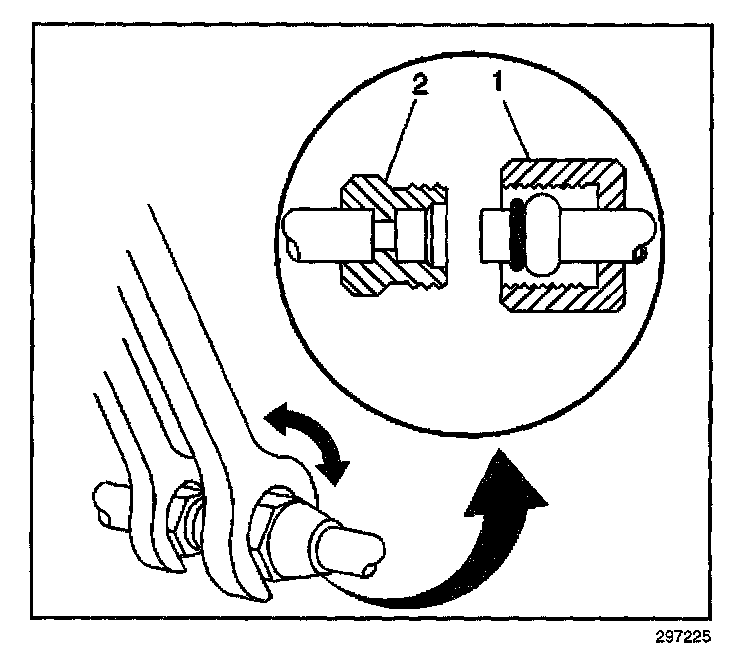 2
1
297225