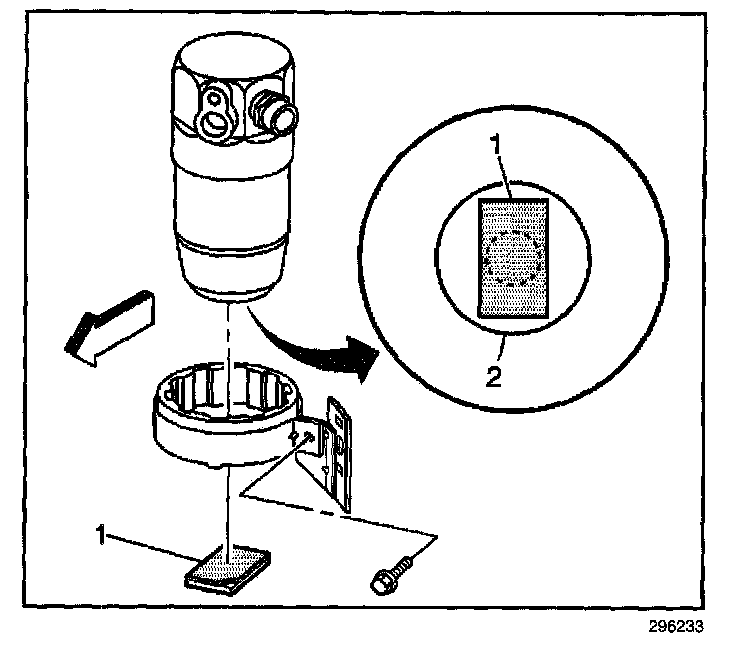 1
2
1
296233