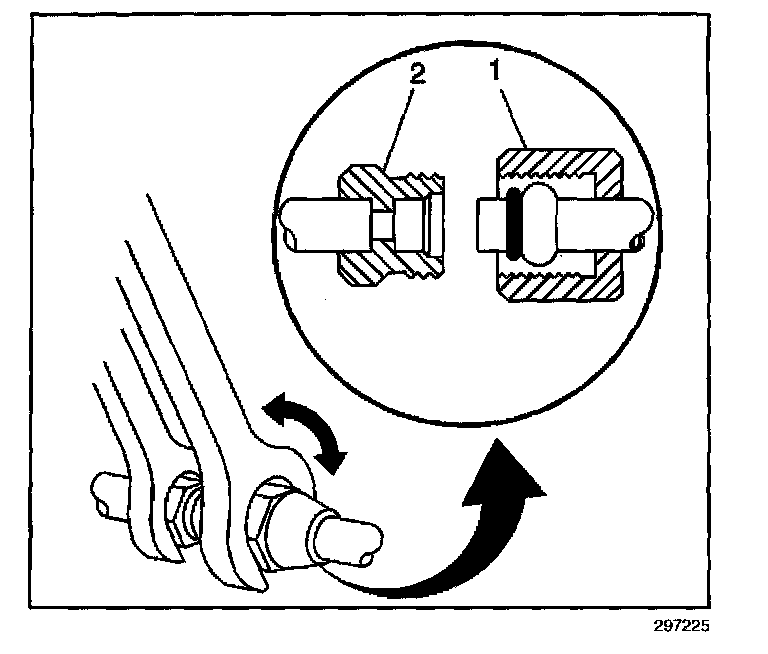 2
1
297225