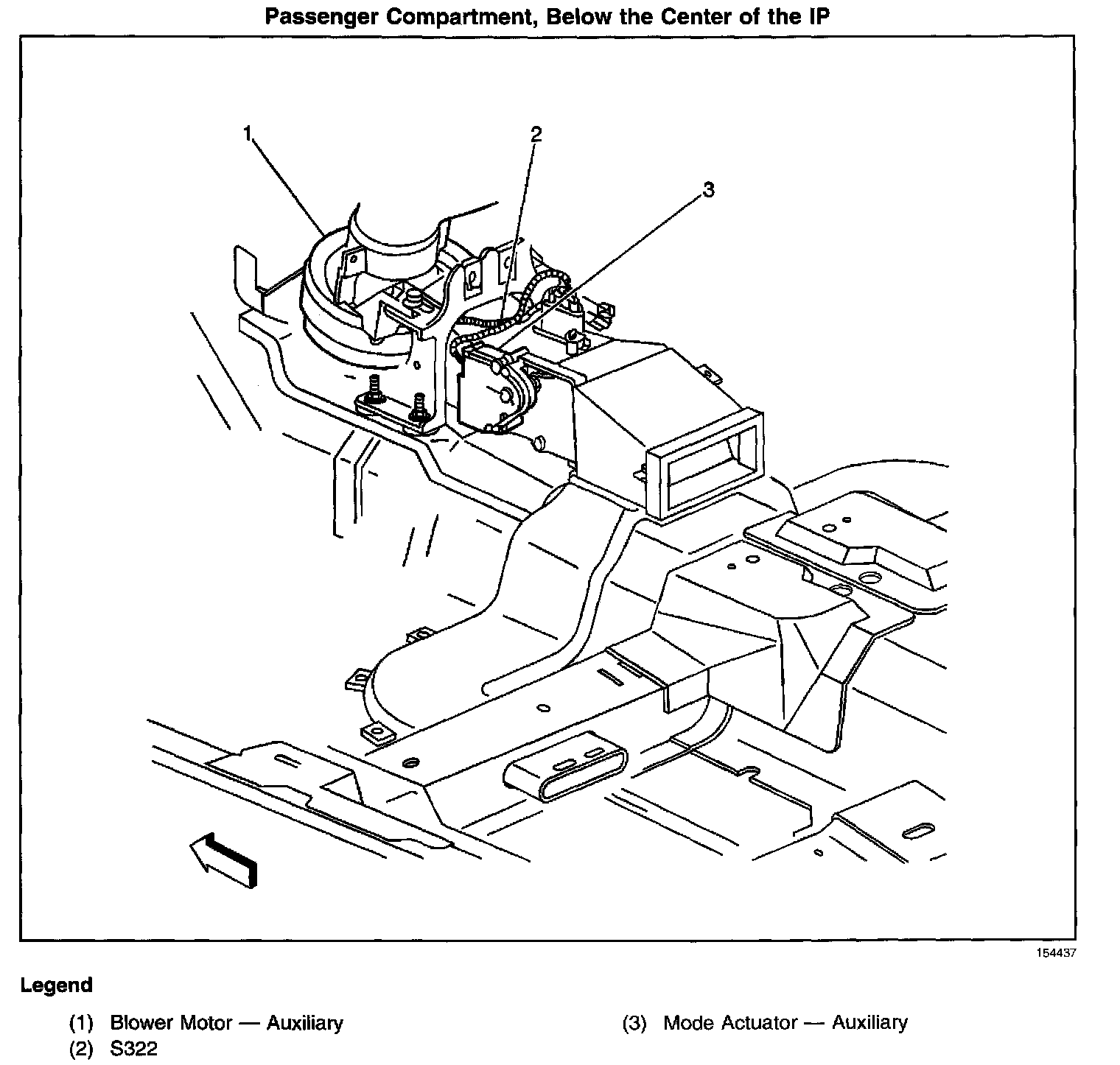 Passenger Compartment, Below the Center of the IP

1
2
3

154437

Legend

(1) Blower Motor — Auxiliary
(2) S322

(3) Mode Actuator — Auxiliary