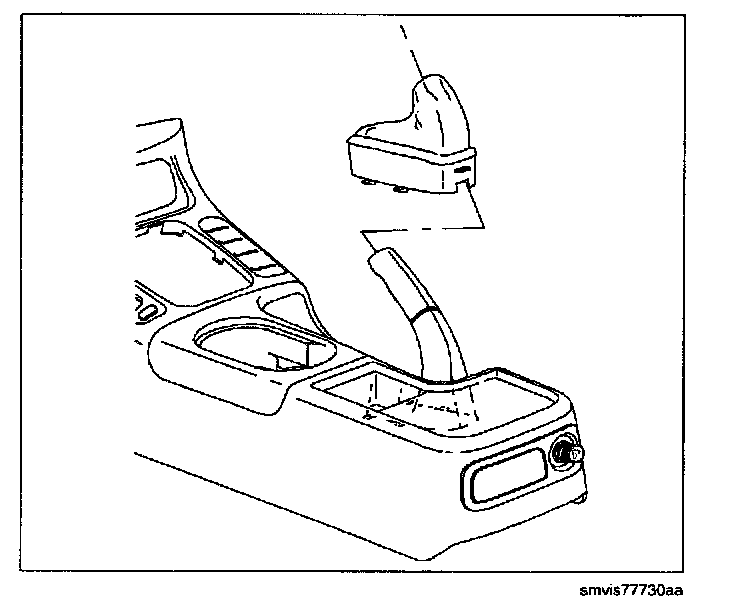 smvis77730aa