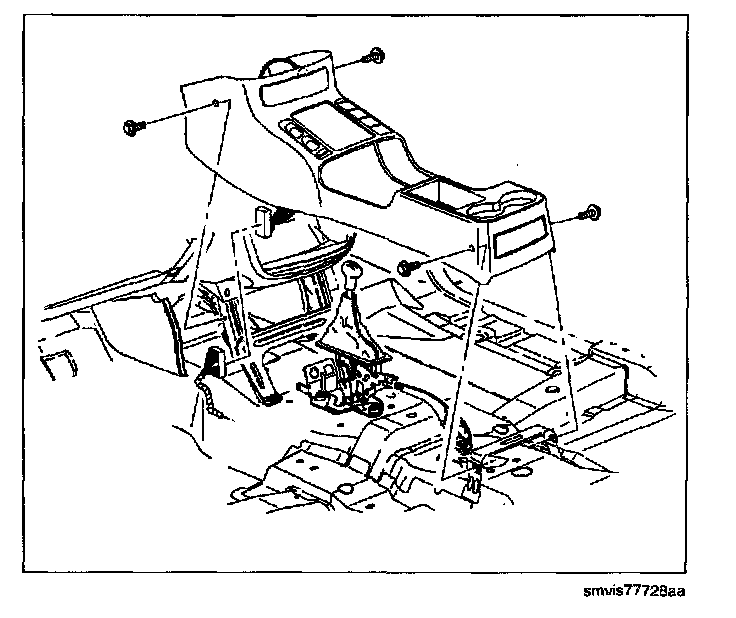 smvis77728aa