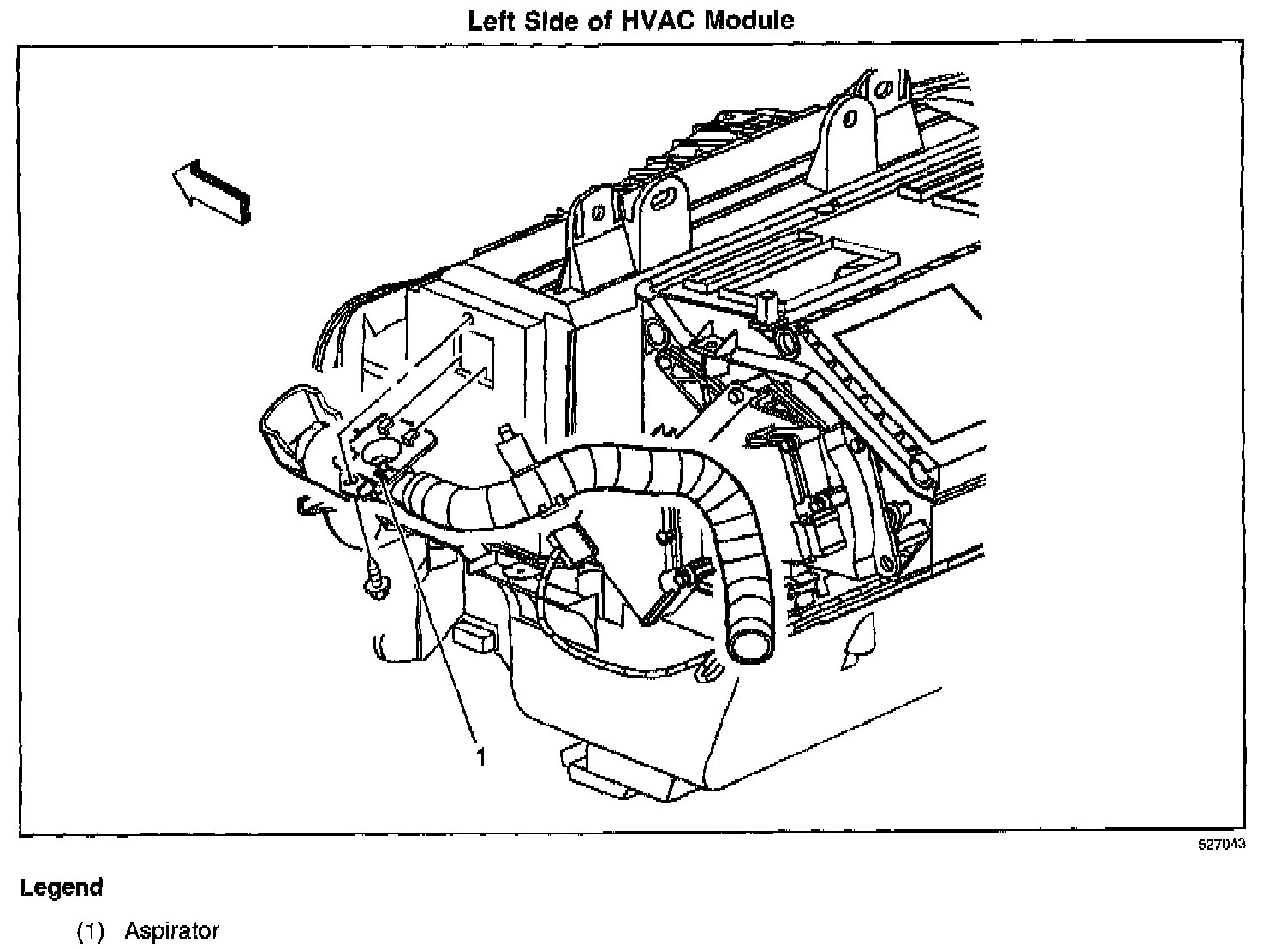 Left Side of HVAC Module

1

527043

Legend

(1) Aspirator