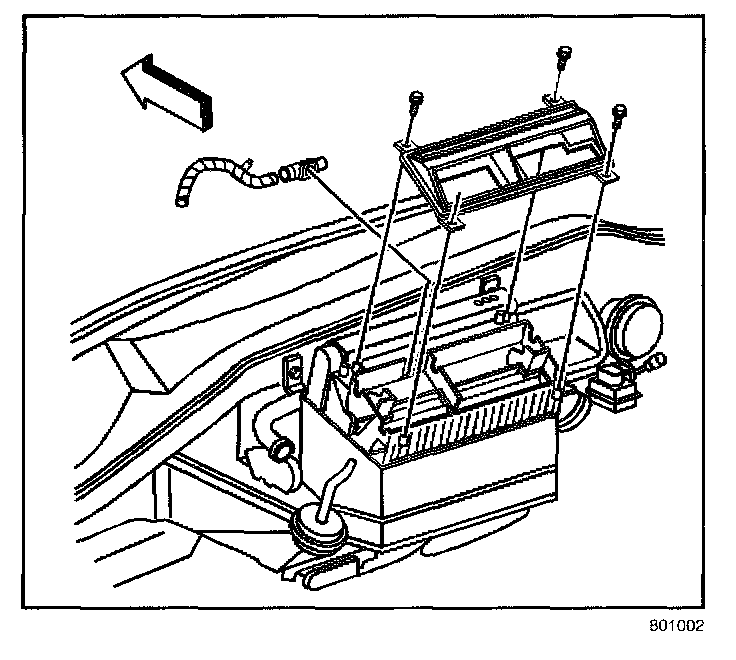 801002