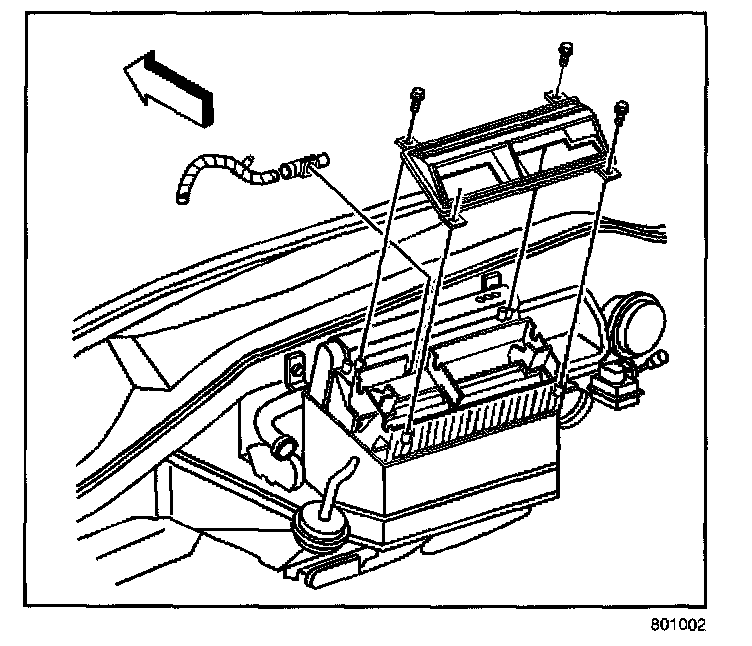 801002