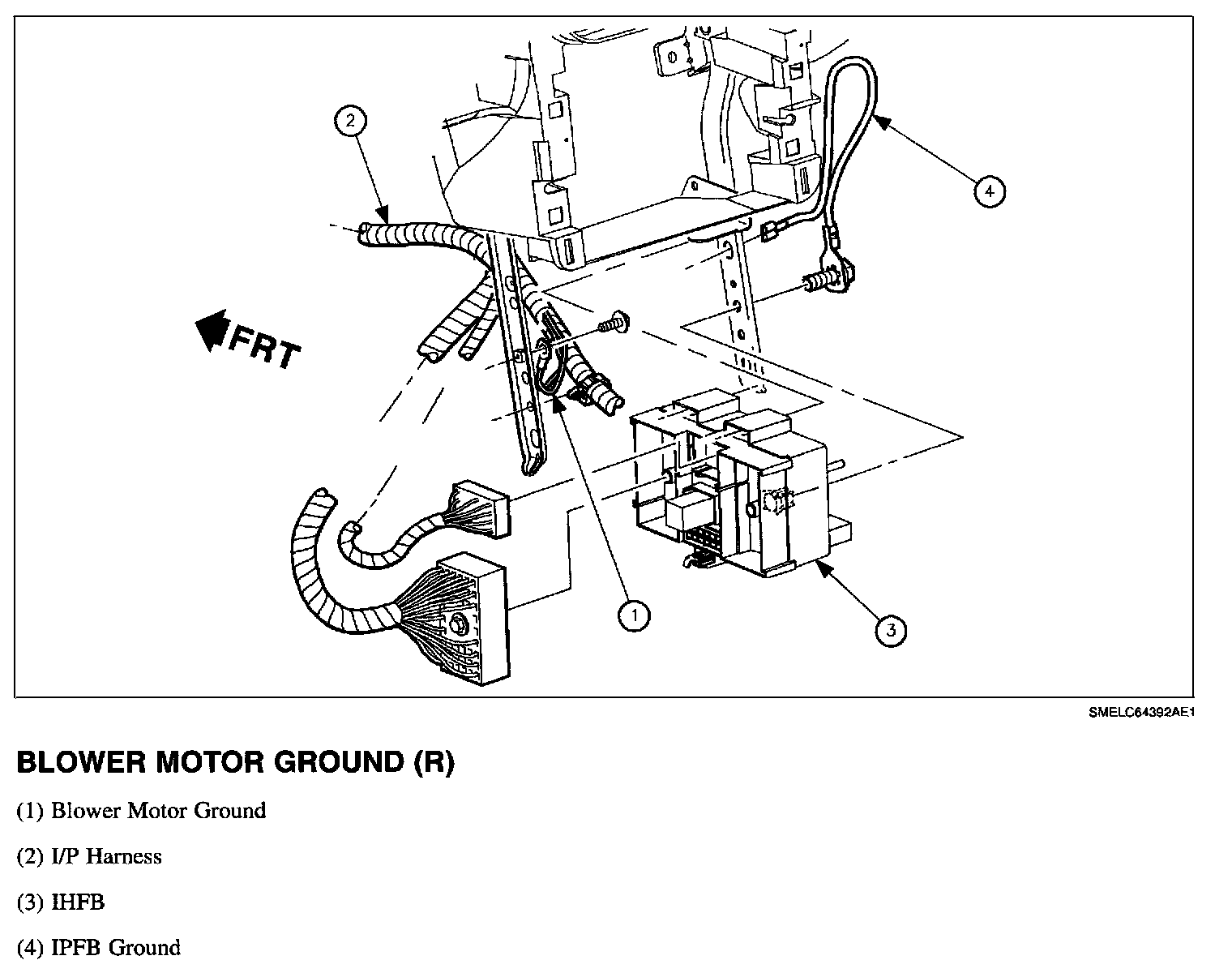 2

4

FRT

1

3

SMELC64392AE1

BLOWER MOTOR GROUND (R)

(1) Blower Motor Ground

(2) I/P Harness

(3) IHFB

(4) IPFB Ground