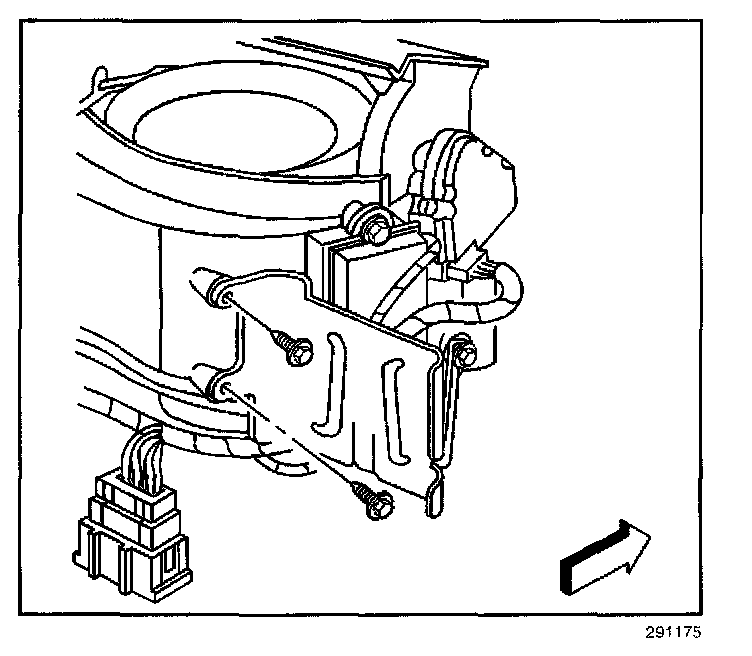 291175