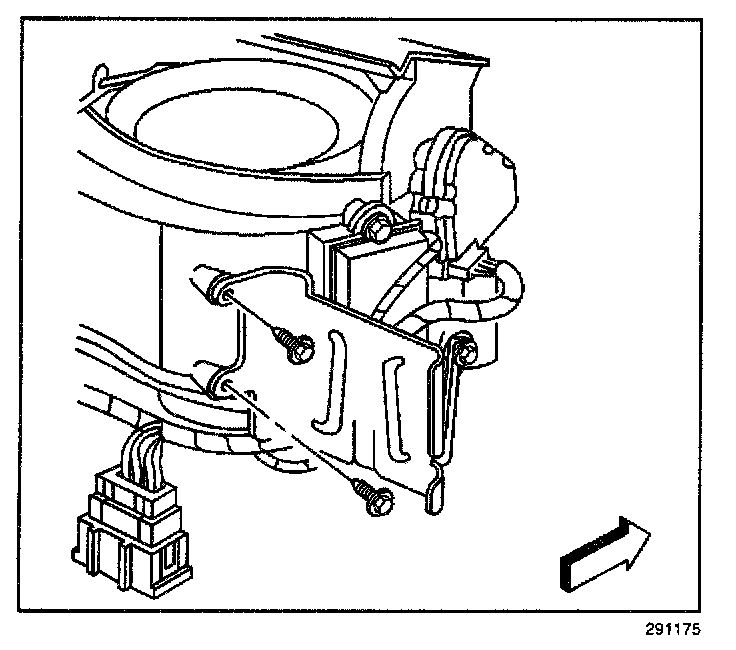 291175