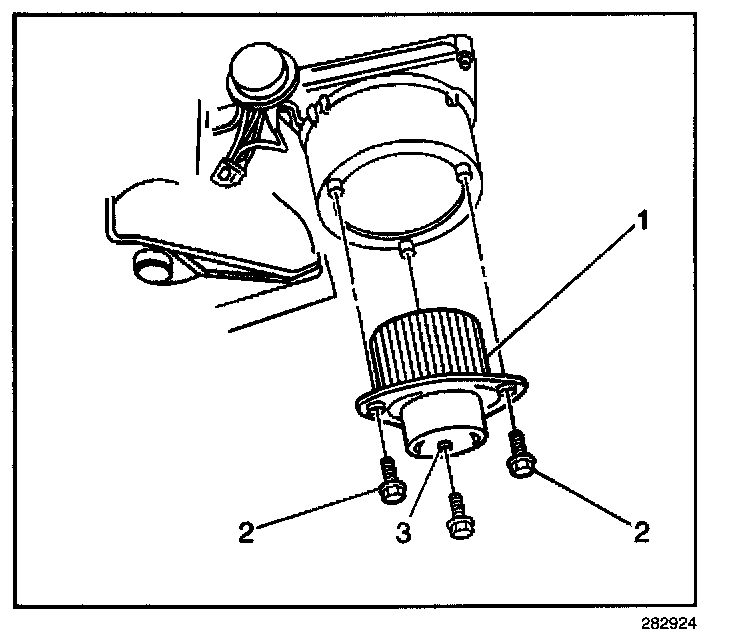 1
2
3
2
282924