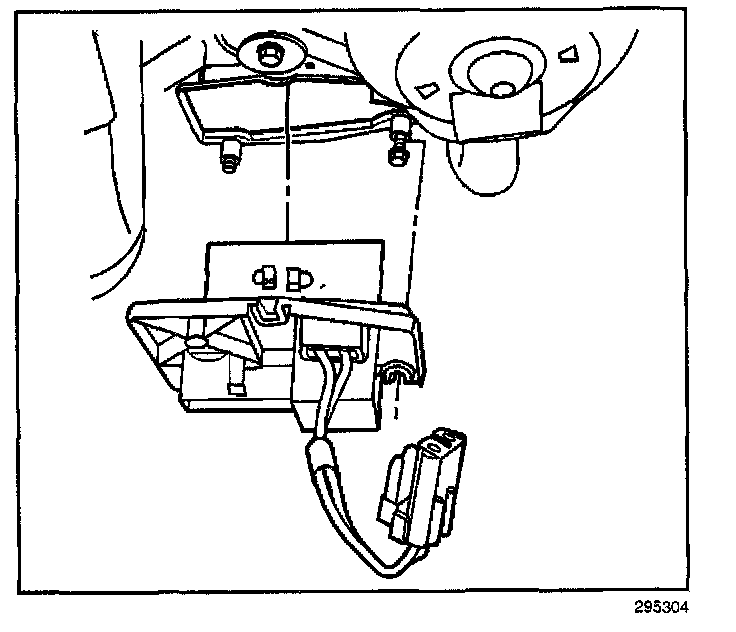 295304