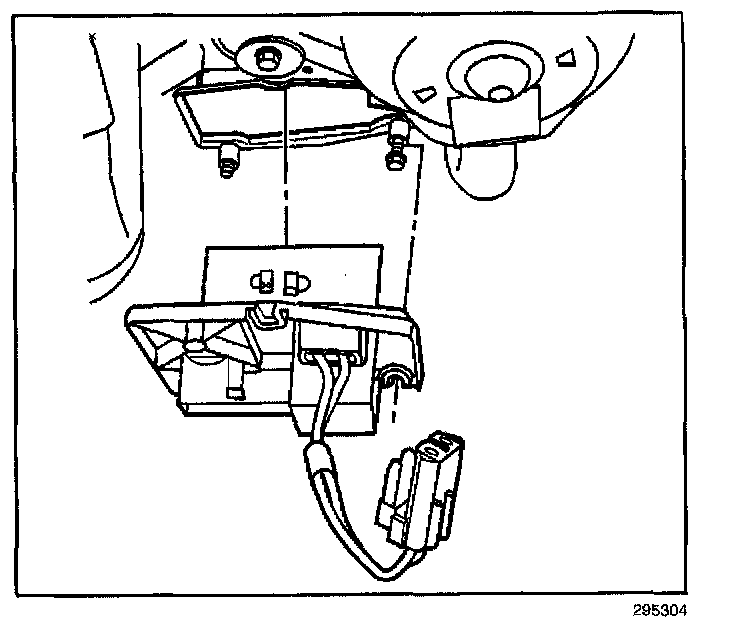 295304