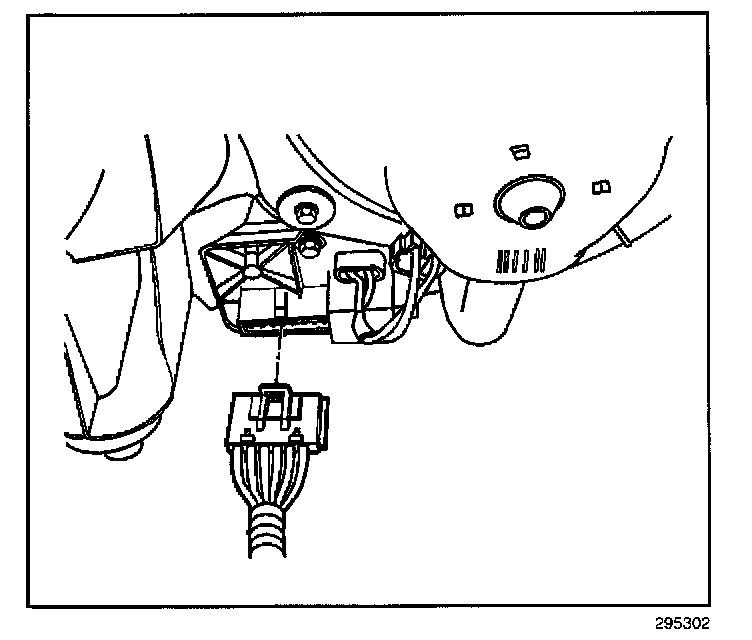 295302