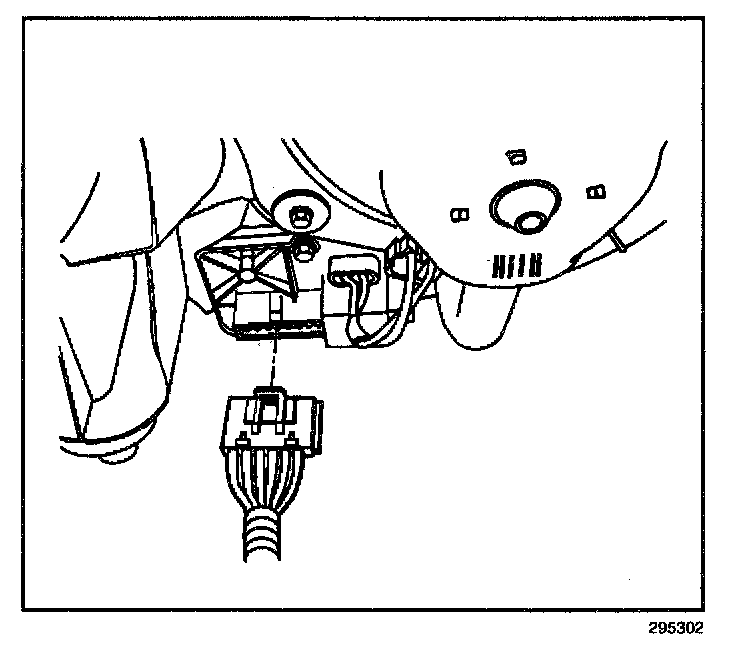 295302