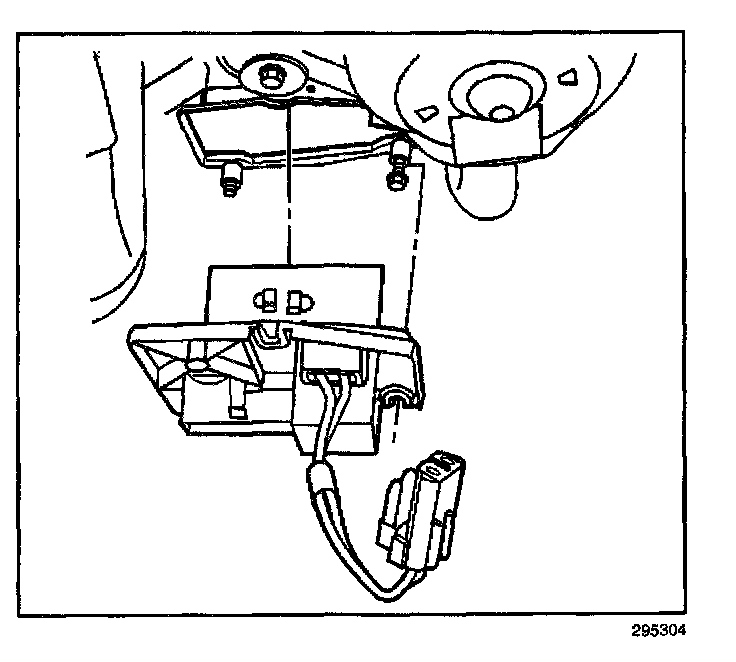 295304